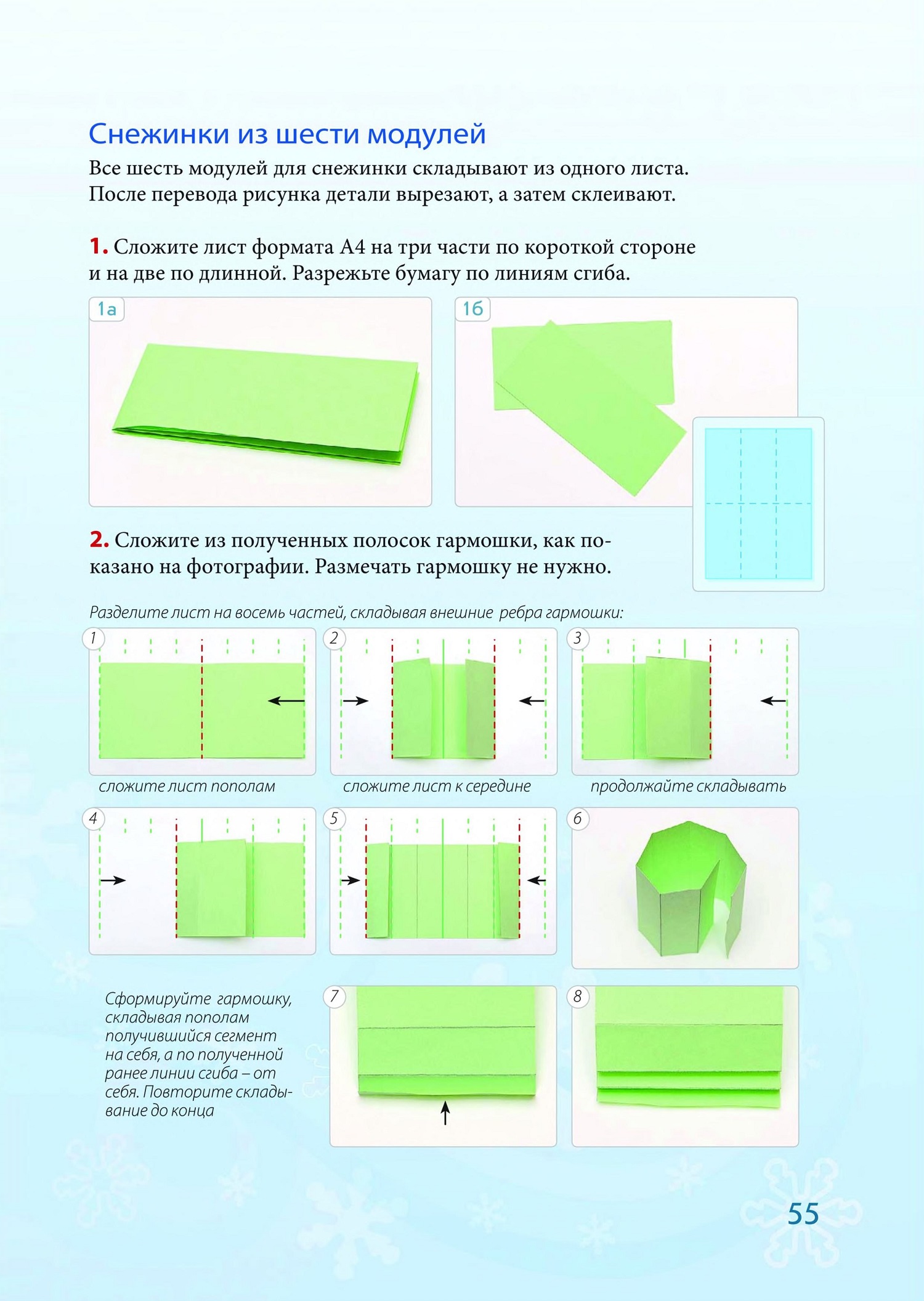 Снежинки из шести модулей

Все шесть модулей для снежинки складывают из одного листа. После перевода рисунка детали вырезают, а затем склеивают.

1. Сложите лист формата А4 на три части по короткой стороне и на две по длинной. Разрежьте бумагу по линиям сгиба.

1а

1б

2. Сложите из полученных полосок гармошки, как показано на фотографии. Размечать гармошку не нужно.

Разделите лист на восемь частей, складывая внешние ребра гармошки:

1

сложите лист пополам

2

сложите лист к середине

3

продолжайте складывать

4

5

6

Сформируйте гармошку, складывая пополам получившийся сегмент на себя, а по полученной ранее линии сгиба – от себя. Повторите складывание до конца

7

8

55