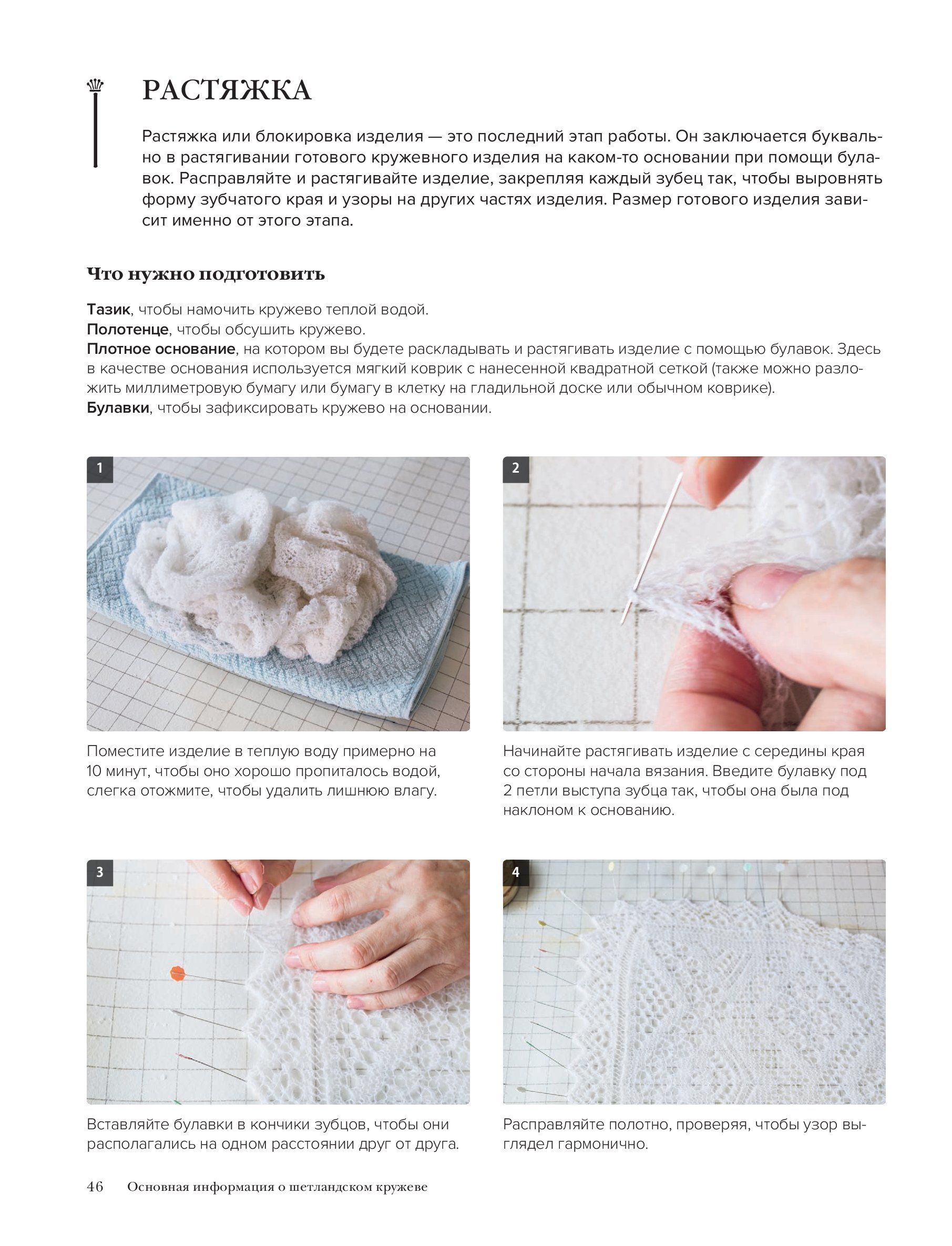 РАСТЯЖКА

Растяжка или блокировка изделия — это последний этап работы. Он заключается буквально в растягивании готового кружевного изделия на каком-то основании при помощи булавок. Расправляйте и растягивайте изделие, закрепляя каждый зубец так, чтобы выровнять форму зубчатого края и узоры на других частях изделия. Размер готового изделия зависит именно от этого этапа.

Что нужно подготовить

Тазик, чтобы намочить кружево теплой водой.
Полотенце, чтобы обсушить кружево.
Плотное основание, на котором вы будете раскладывать и растягивать изделие с помощью булавок. Здесь в качестве основания используется мягкий коврик с нанесенной квадратной сеткой (также можно разложить миллиметровую бумагу или бумагу в клетку на гладильной доске или обычном коврике).
Булавки, чтобы зафиксировать кружево на основании.

1

Поместите изделие в теплую воду примерно на 10 минут, чтобы оно хорошо пропиталось водой, слегка отожмите, чтобы удалить лишнюю влагу.

2

Начинайте растягивать изделие с середины края со стороны начала вязания. Введите булавку под 2 петли выступа зубца так, чтобы она была под наклоном к основанию.

3

Вставляйте булавки в кончики зубцов, чтобы они располагались на одном расстоянии друг от друга.

4

Расправляйте полотно, проверяя, чтобы узор выглядел гармонично.

46 Основная информация о шетландском кружеве