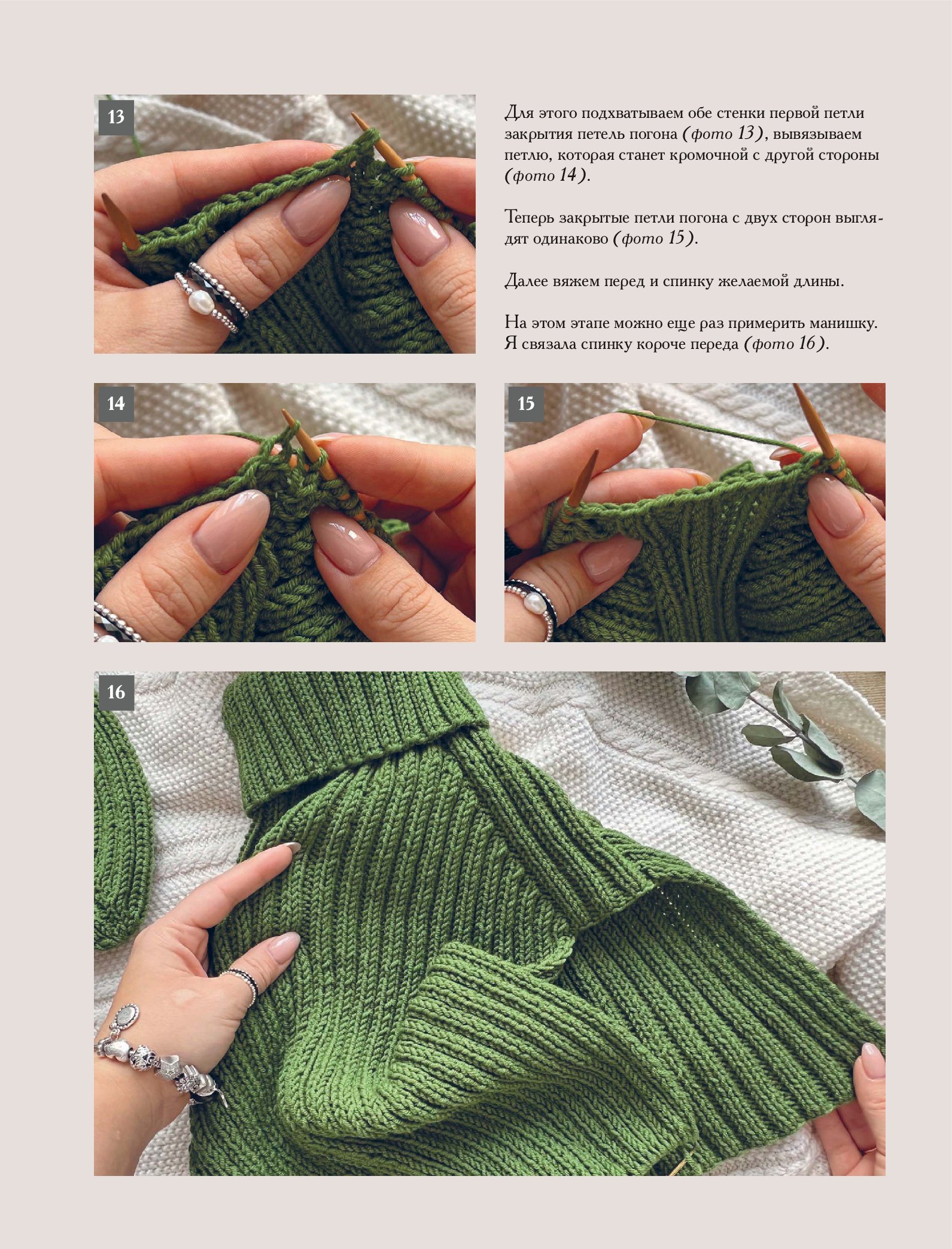 13

Для этого подхватываем обе стенки первой петли закрытия петель погона (фото 13), вывязываем петлю, которая станет кромочной с другой стороны (фото 14).

Теперь закрытые петли погона с двух сторон выглядят одинаково (фото 15).

Далее вяжем перед и спинку желаемой длины.

На этом этапе можно еще раз примерить манишку. Я связала спинку короче переда (фото 16).

14

15

16