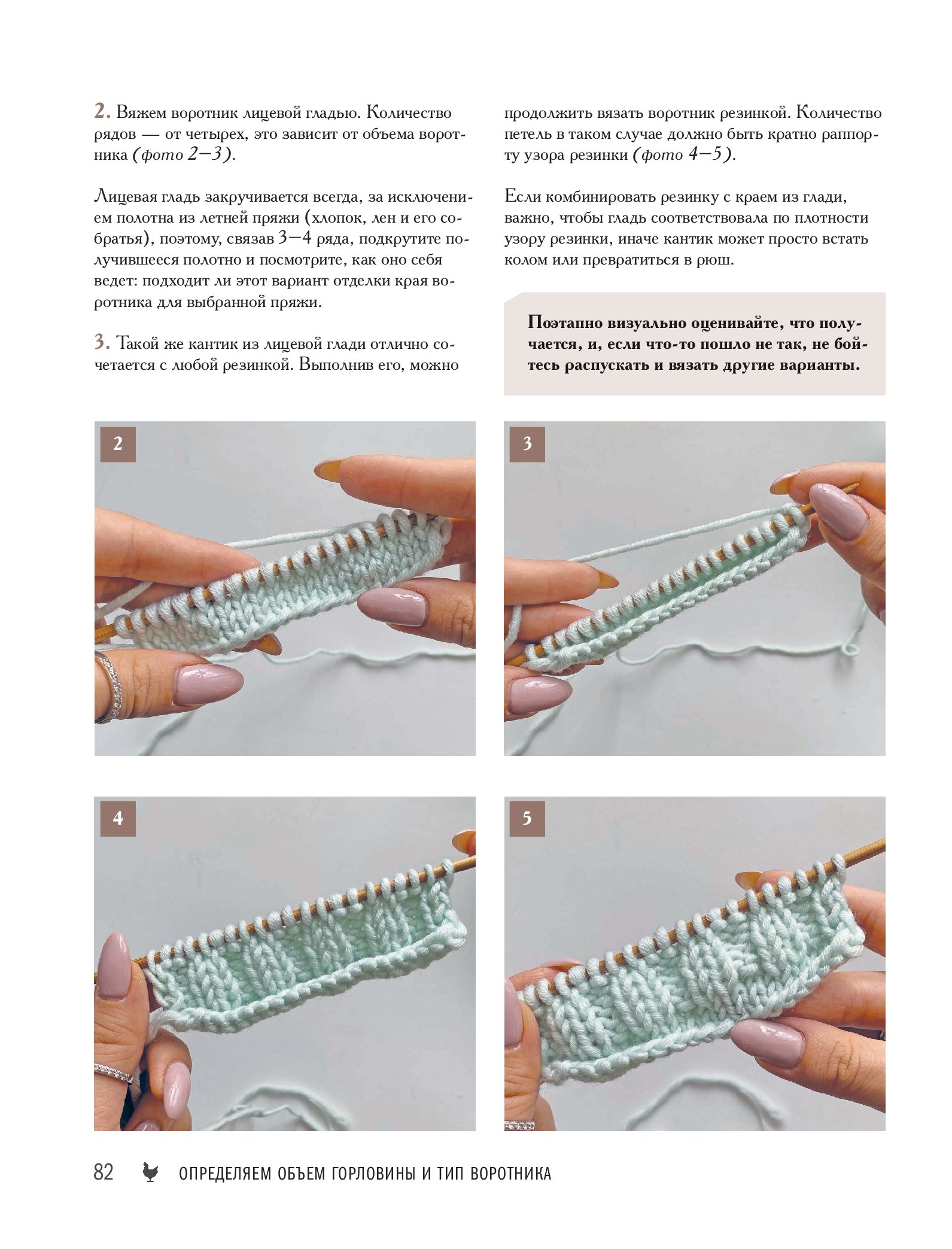 2. Вяжем воротник лицевой гладью. Количество рядов — от четырех, это зависит от объема воротника (фото 2–3).

Лицевая гладь закручивается всегда, за исключением полотна из летней пряжи (хлопок, лен и его собратья), поэтому, связав 3–4 ряда, подкрутите получившееся полотно и посмотрите, как оно себя ведет: подходит ли этот вариант отделки края воротника для выбранной пряжи.

3. Такой же кантик из лицевой глади отлично сочетается с любой резинкой. Выполнив его, можно продолжить вязать воротник резинкой. Количество петель в таком случае должно быть кратно раппорту узора резинки (фото 4–5).

Если комбинировать резинку с краем из глади, важно, чтобы гладь соответствовала по плотности узору резинки, иначе кантик может просто встать колом или превратиться в рюш.

Поэтапно визуально оценивайте, что получается, и, если что-то пошло не так, не бойтесь распускать и вязать другие варианты.

2

3

4

5

82 ОПРЕДЕЛЯЕМ ОБЪЕМ ГОРЛОВИНЫ И ТИП ВОРОТНИКА