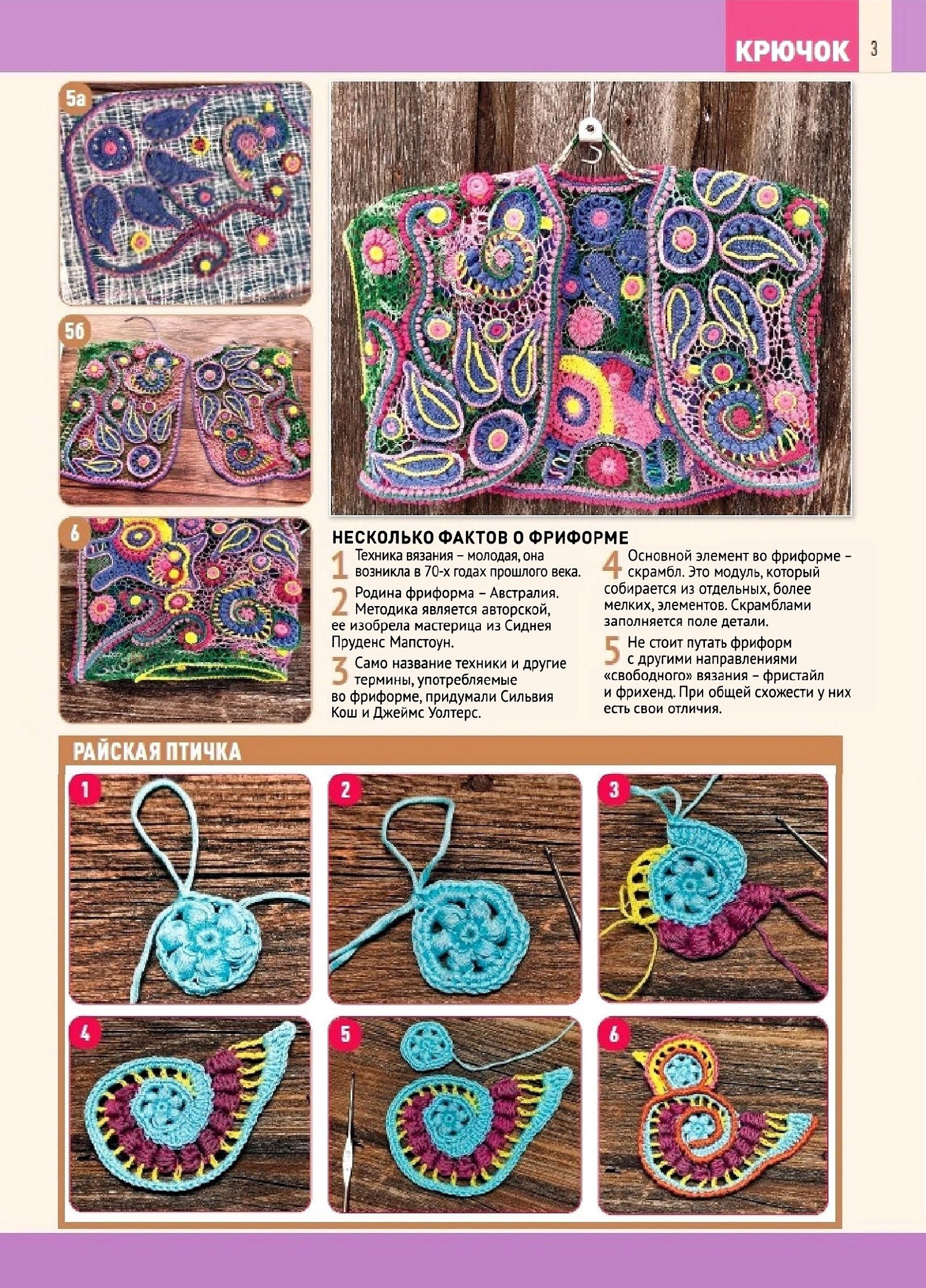 КРЮЧОК 3

5а

5б

6

НЕСКОЛЬКО ФАКТОВ О ФРИФОРМЕ

1 Техника вязания – молодая, она возникла в 70-х годах прошлого века.

2 Родина фриформа – Австралия. Методика является авторской, ее изобрела мастерица из Сиднея Пруденс Мапстоун.

3 Само название техники и другие термины, употребляемые во фриформе, придумали Сильвия Кош и Джеймс Уолтерс.

4 Основной элемент во фриформе – скрамбл. Это модуль, который собирается из отдельных, более мелких, элементов. Скрамблами заполняется поле детали.

5 Не стоит путать фриформ с другими направлениями «свободного» вязания – фристайл и фрихенд. При общей схожести у них есть свои отличия.

РАЙСКАЯ ПТИЧКА

1

2

3

4

5

6