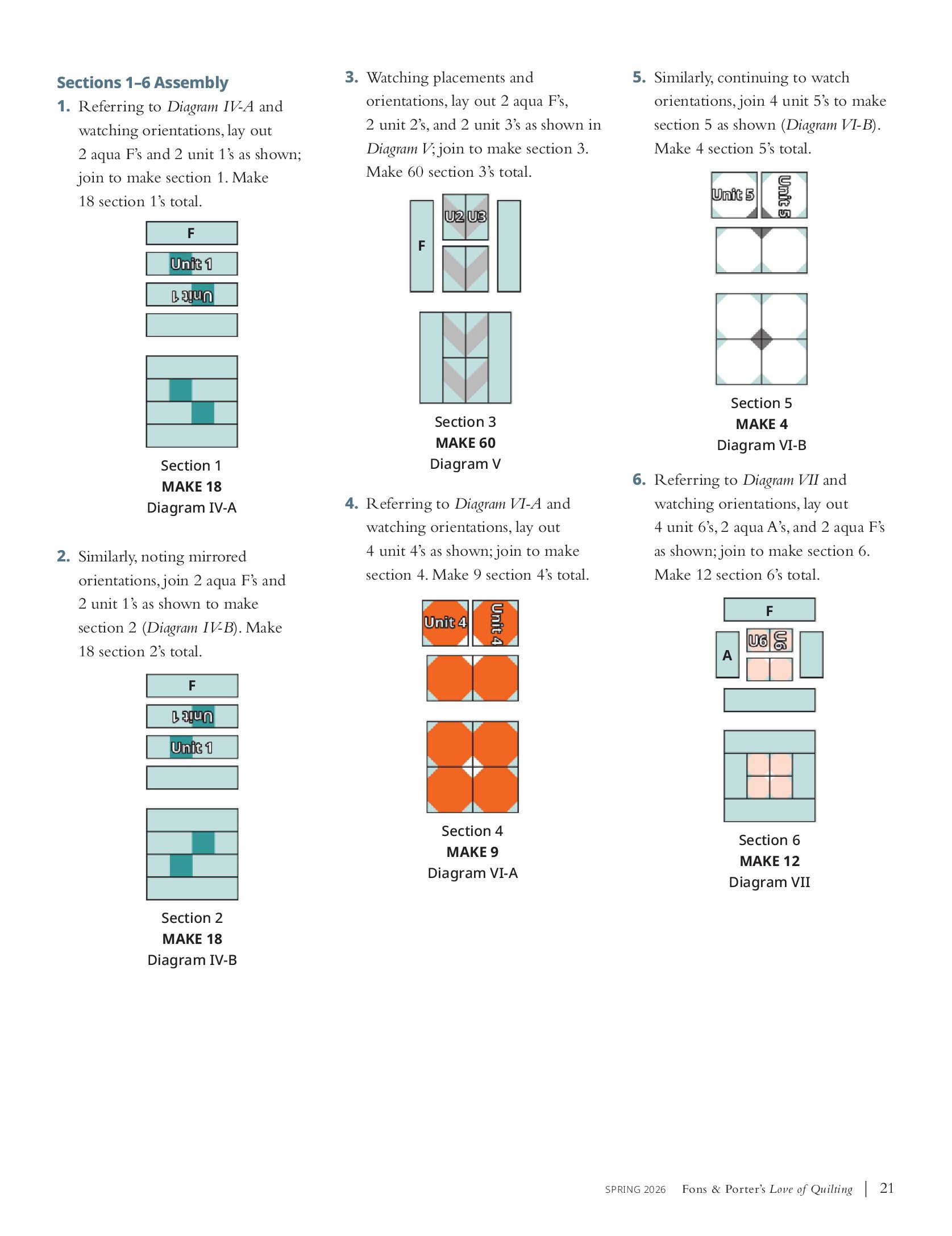 Sections 1–6 Assembly

1. Referring to Diagram IV-A and watching orientations, lay out 2 aqua F's and 2 unit 1's as shown; join to make section 1. Make 18 section 1's total.

F

Unit 1

Unit 1

Section 1
MAKE 18
Diagram IV-A

2. Similarly, noting mirrored orientations, join 2 aqua F's and 2 unit 1's as shown to make section 2 (Diagram IV-B). Make 18 section 2's total.

F

Unit 1

Unit 1

Section 2
MAKE 18
Diagram IV-B

3. Watching placements and orientations, lay out 2 aqua F's, 2 unit 2's, and 2 unit 3's as shown in Diagram V; join to make section 3. Make 60 section 3's total.

F

U2 U3

Section 3
MAKE 60
Diagram V

4. Referring to Diagram VI-A and watching orientations, lay out 4 unit 4's as shown; join to make section 4. Make 9 section 4's total.

Unit 4

Unit 4

Section 4
MAKE 9
Diagram VI-A

5. Similarly, continuing to watch orientations, join 4 unit 5's to make section 5 as shown (Diagram VI-B). Make 4 section 5's total.

Unit 5

Unit 5

Section 5
MAKE 4
Diagram VI-B

6. Referring to Diagram VII and watching orientations, lay out 4 unit 6's, 2 aqua A's, and 2 aqua F's as shown; join to make section 6. Make 12 section 6's total.

F

A

U6 U6

Section 6
MAKE 12
Diagram VII

SPRING 2026 Fons & Porter's Love of Quilting | 21