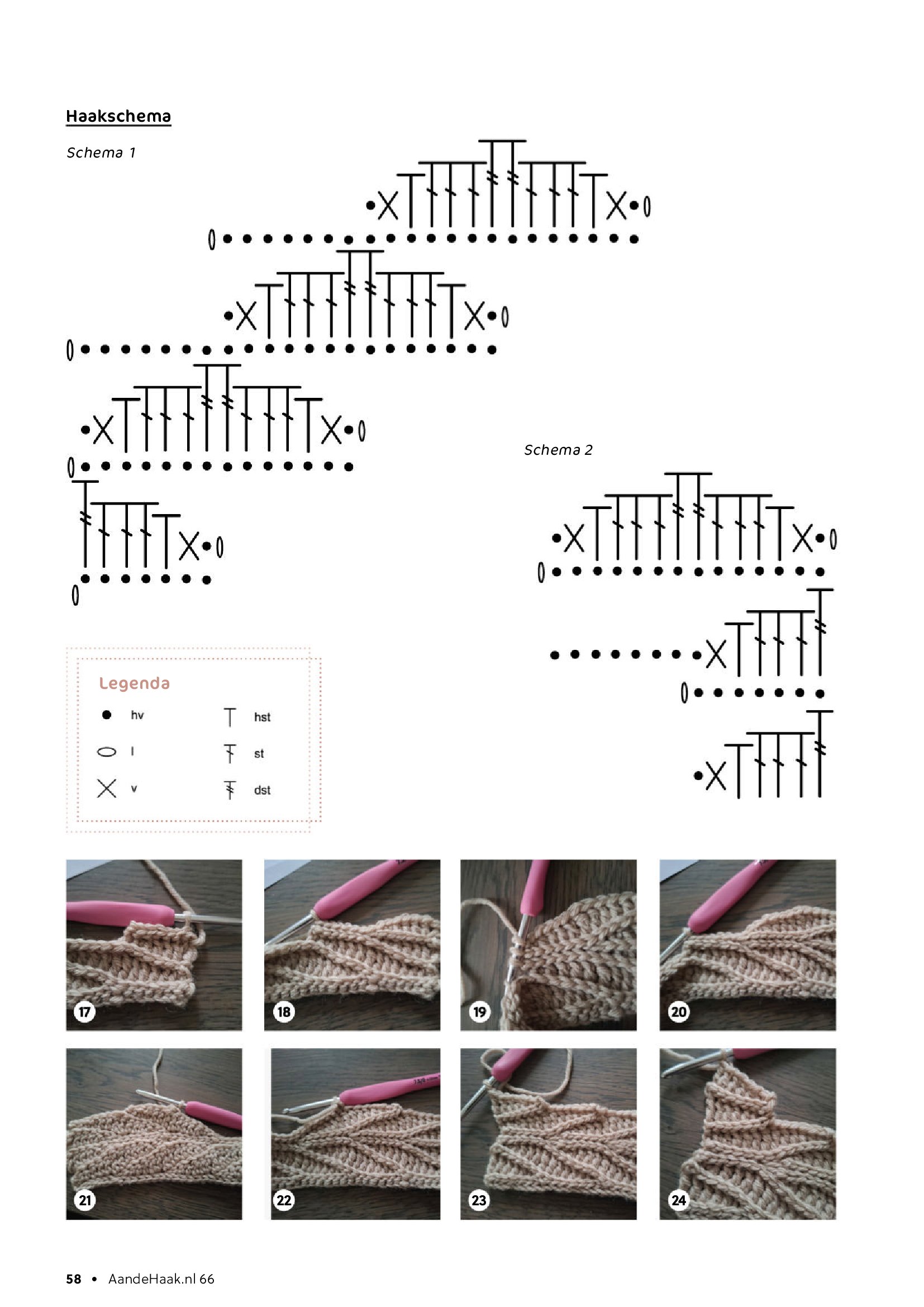 Haakschema

Schema 1

Schema 2

Legenda

hv

l

v

hst

st

dst

17

18

19

20

21

22

23

24

58 • AandeHaak.nl 66