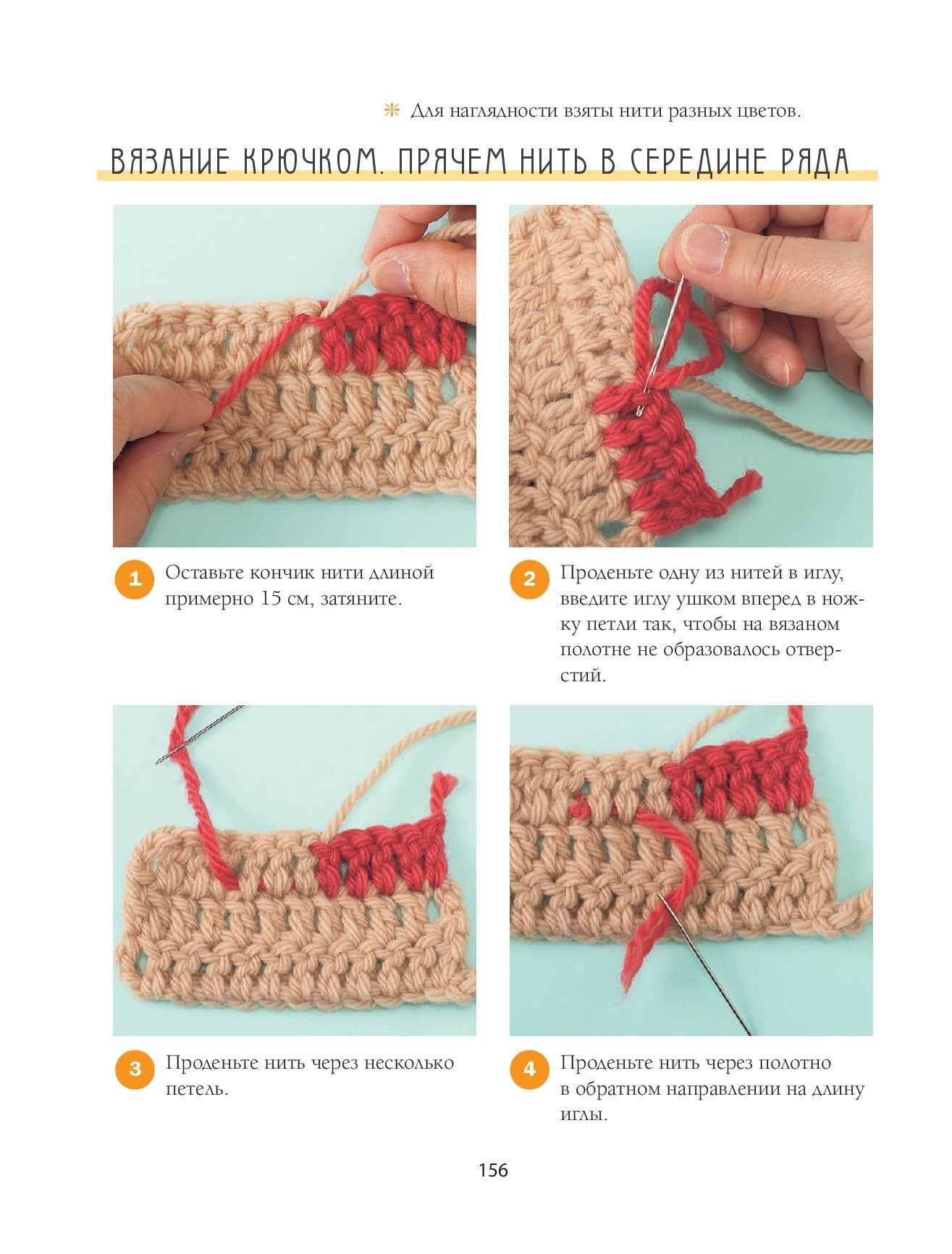 Для наглядности взяты нити разных цветов.

ВЯЗАНИЕ КРЮЧКОМ. ПРЯЧЕМ НИТЬ В СЕРЕДИНЕ РЯДА

1 Оставьте кончик нити длиной примерно 15 см, затяните.

2 Проденьте одну из нитей в иглу, введите иглу ушком вперед в ножку петли так, чтобы на вязаном полотне не образовалось отверстий.

3 Проденьте нить через несколько петель.

4 Проденьте нить через полотно в обратном направлении на длину иглы.

156