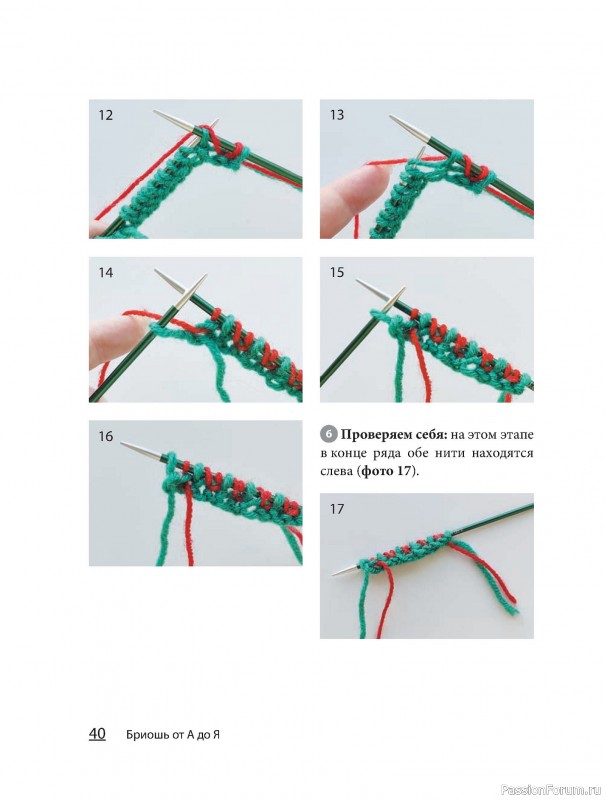 12

13

14

15

16

6 **Проверяем себя:** на этом этапе в конце ряда обе нити находятся слева (**фото 17**).

17

40 Бриошь от А до Я

PassionForum.ru