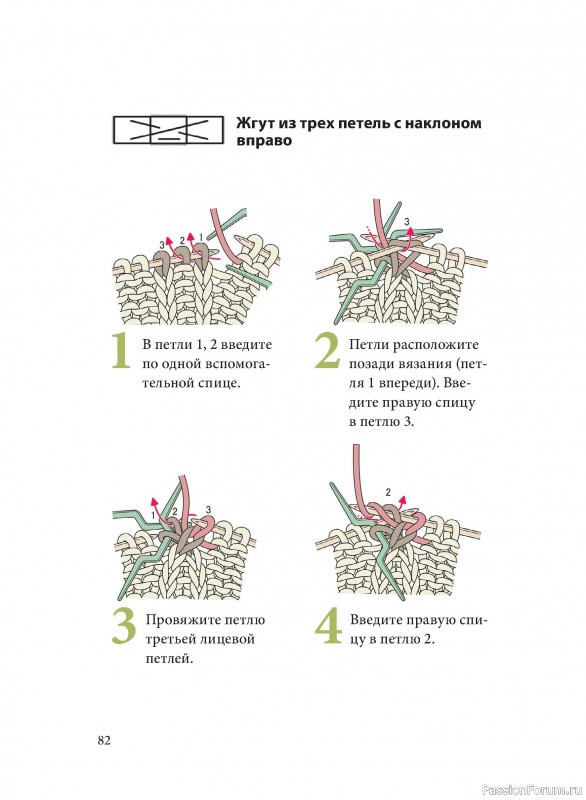 Жгут из трех петель с наклоном вправо

3 2 1

3

1 В петли 1, 2 введите по одной вспомогательной спице.

2 Петли расположите позади вязания (петля 1 впереди). Введите правую спицу в петлю 3.

1 2 3

2

3 Провяжите петлю третьей лицевой петлей.

4 Введите правую спицу в петлю 2.

82

PassionForum.ru