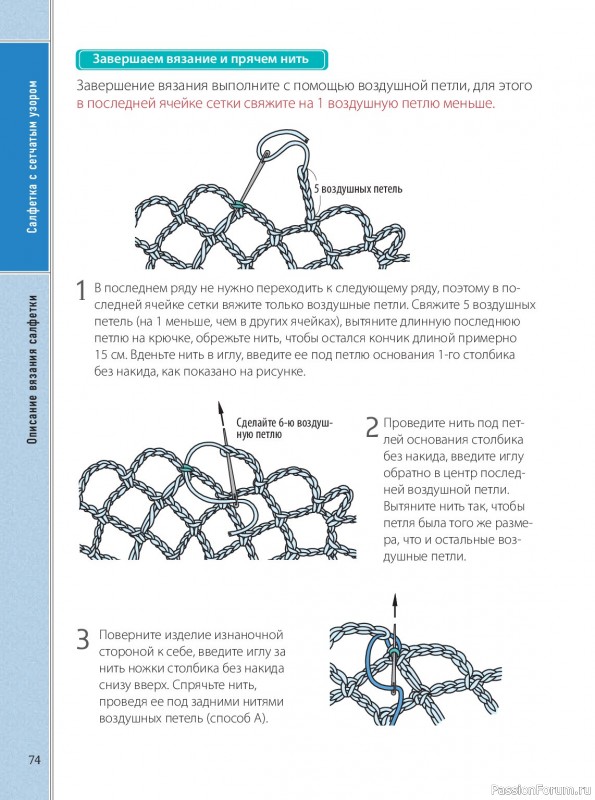 Салфетка с сетчатым узором

Описание вязания салфетки

Завершаем вязание и прячем нить

Завершение вязания выполните с помощью воздушной петли, для этого в последней ячейке сетки свяжите на 1 воздушную петлю меньше.

5 воздушных петель

1 В последнем ряду не нужно переходить к следующему ряду, поэтому в последней ячейке сетки вяжите только воздушные петли. Свяжите 5 воздушных петель (на 1 меньше, чем в других ячейках), вытяните длинную последнюю петлю на крючке, обрежьте нить, чтобы остался кончик длиной примерно 15 см. Вденьте нить в иглу, введите ее под петлю основания 1-го столбика без накида, как показано на рисунке.

Сделайте 6-ю воздушную петлю

2 Проведите нить под петлей основания столбика без накида, введите иглу обратно в центр последней воздушной петли. Вытяните нить так, чтобы петля была того же размера, что и остальные воздушные петли.

3 Поверните изделие изнаночной стороной к себе, введите иглу за нить ножки столбика без накида снизу вверх. Спрячьте нить, проведя ее под задними нитями воздушных петель (способ А).

74

PassionForum.ru