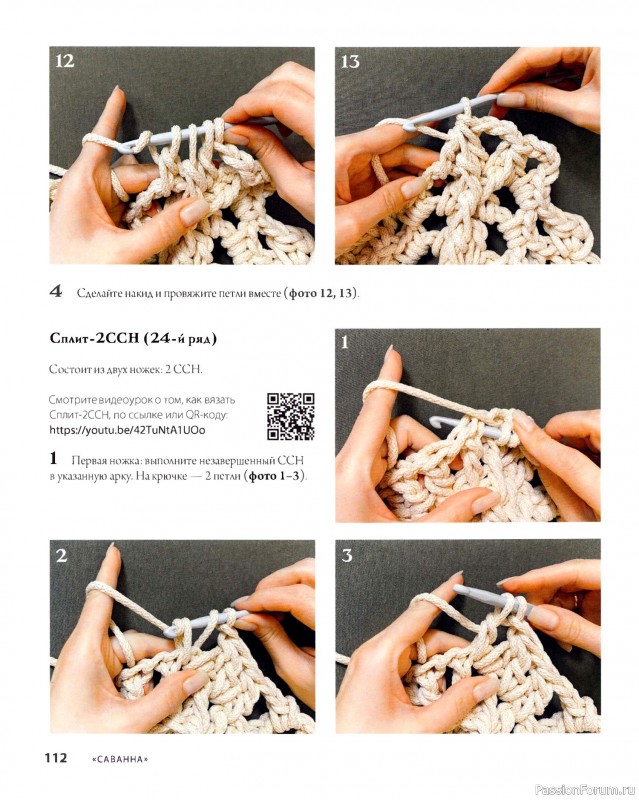 12

13

4 Сделайте накид и провяжите петли вместе (фото 12, 13).

Сплит-2ССН (24-й ряд)

Состоит из двух ножек: 2 ССН.

Смотрите видеоурок о том, как вязать Сплит-2ССН, по ссылке или QR-коду: https://youtu.be/42TuNtA1UOo

1 Первая ножка: выполните незавершенный ССН в указанную арку. На крючке — 2 петли (фото 1–3).

1

2

3

112 «САВАННА»

PassionForum.ru