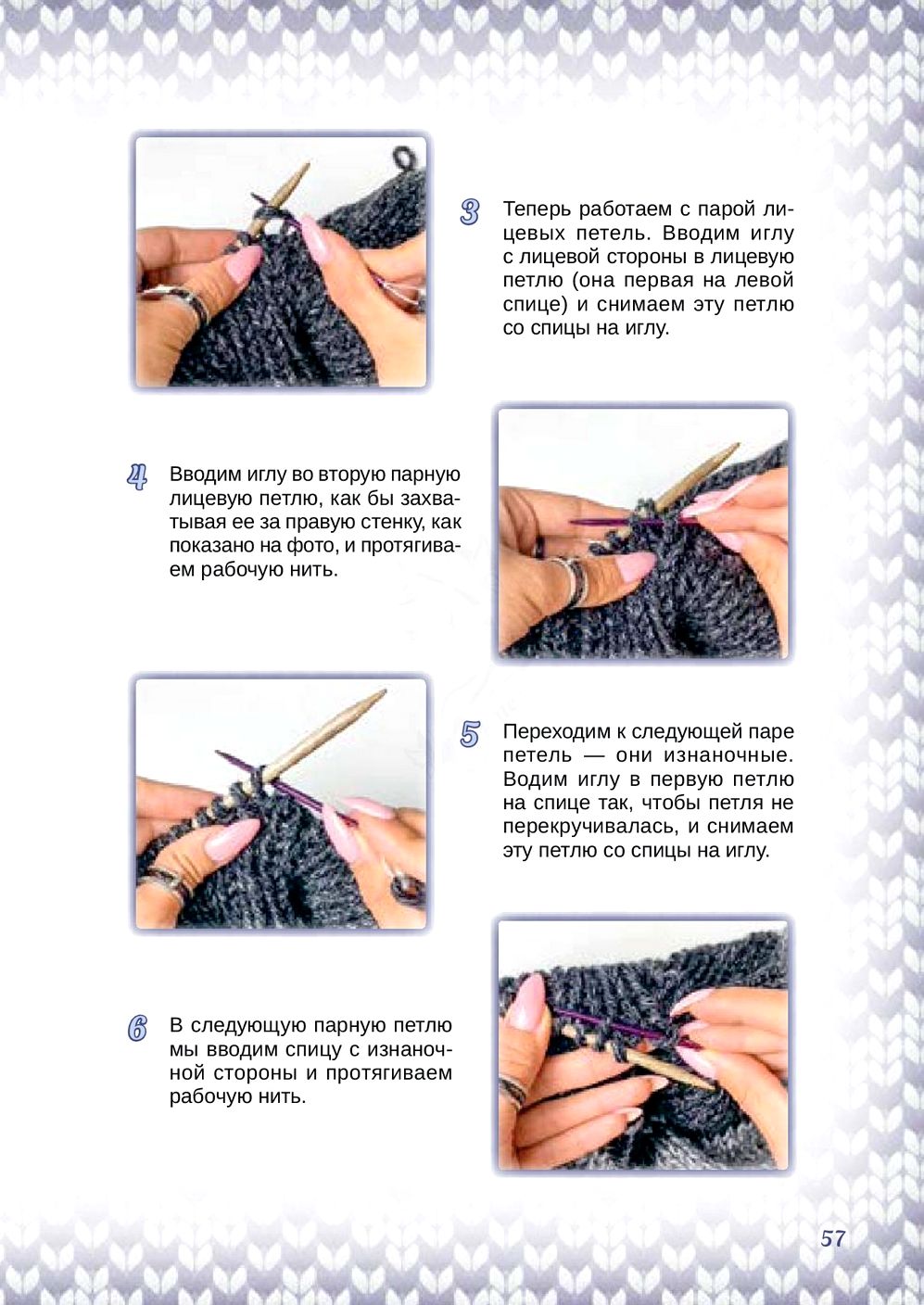 3 Теперь работаем с парой лицевых петель. Вводим иглу с лицевой стороны в лицевую петлю (она первая на левой спице) и снимаем эту петлю со спицы на иглу.

4 Вводим иглу во вторую парную лицевую петлю, как бы захватывая ее за правую стенку, как показано на фото, и протягиваем рабочую нить.

5 Переходим к следующей паре петель — они изнаночные. Водим иглу в первую петлю на спице так, чтобы петля не перекручивалась, и снимаем эту петлю со спицы на иглу.

6 В следующую парную петлю мы вводим спицу с изнаночной стороны и протягиваем рабочую нить.

57