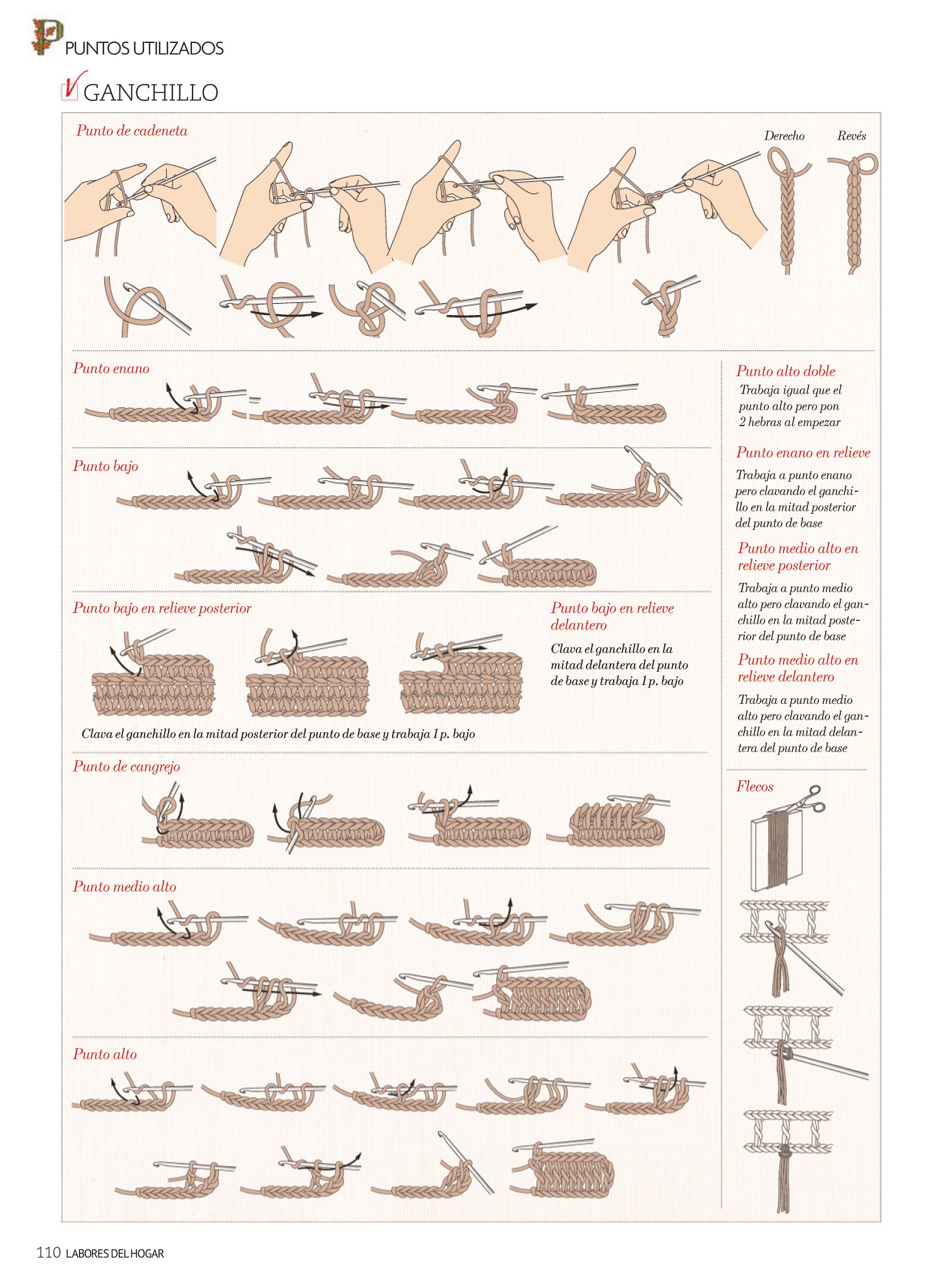 PUNTOS UTILIZADOS

GANCHILLO

Punto de cadeneta

Derecho

Revés

Punto enano

Punto bajo

Punto bajo en relieve posterior

Clava el ganchillo en la mitad posterior del punto de base y trabaja 1 p. bajo

Punto bajo en relieve delantero

Clava el ganchillo en la mitad delantera del punto de base y trabaja 1 p. bajo

Punto de cangrejo

Punto medio alto

Punto alto

Punto alto doble

Trabaja igual que el punto alto pero pon 2 hebras al empezar

Punto enano en relieve

Trabaja a punto enano pero clavando el ganchillo en la mitad posterior del punto de base

Punto medio alto en relieve posterior

Trabaja a punto medio alto pero clavando el ganchillo en la mitad posterior del punto de base

Punto medio alto en relieve delantero

Trabaja a punto medio alto pero clavando el ganchillo en la mitad delantera del punto de base

Flecos

110 LABORES DEL HOGAR