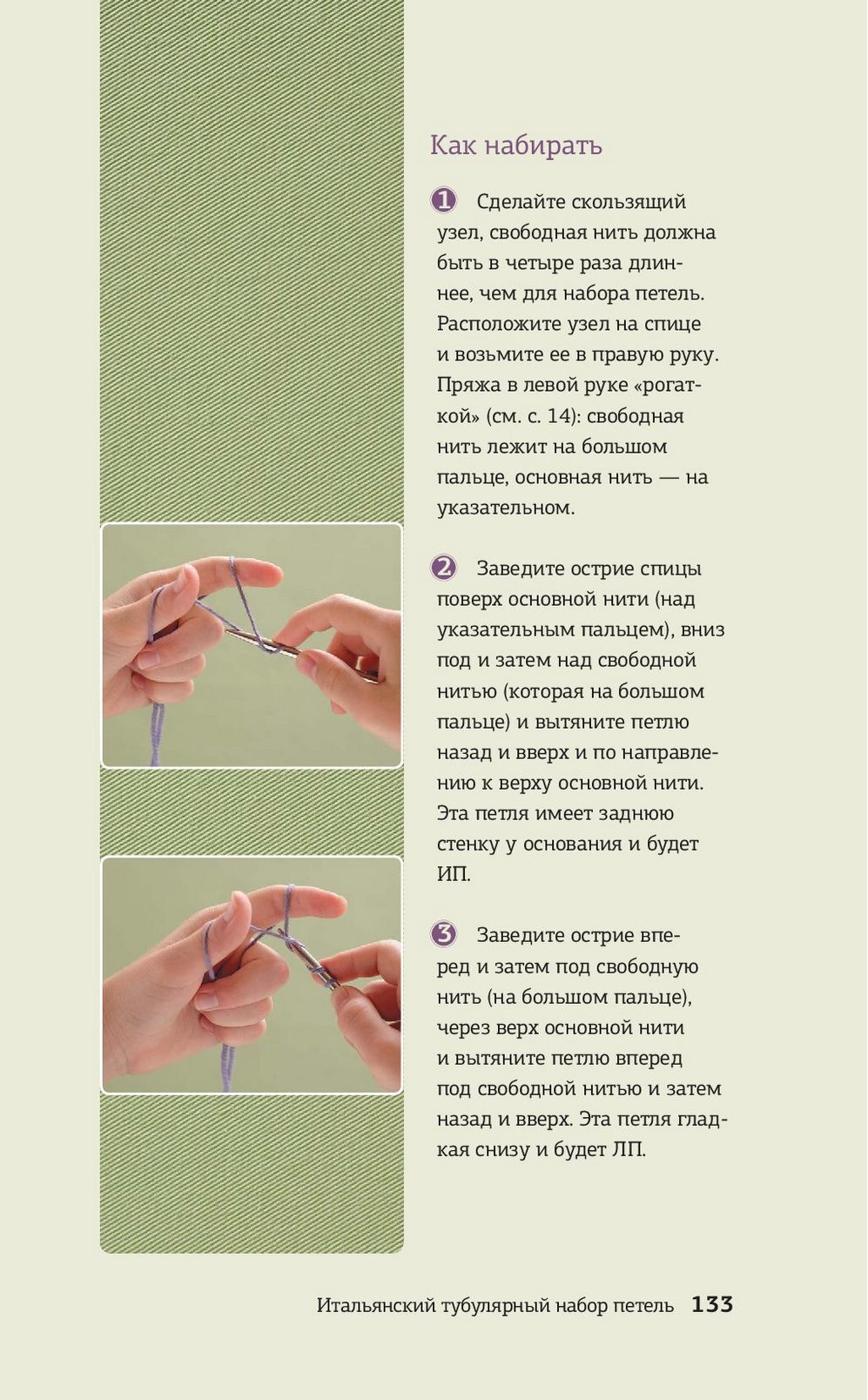 Как набирать

1 Сделайте скользящий узел, свободная нить должна быть в четыре раза длиннее, чем для набора петель. Расположите узел на спице и возьмите ее в правую руку. Пряжа в левой руке «рогаткой» (см. с. 14): свободная нить лежит на большом пальце, основная нить — на указательном.

2 Заведите острие спицы поверх основной нити (над указательным пальцем), вниз под и затем над свободной нитью (которая на большом пальце) и вытяните петлю назад и вверх и по направлению к верху основной нити. Эта петля имеет заднюю стенку у основания и будет ИП.

3 Заведите острие вперед и затем под свободную нить (на большом пальце), через верх основной нити и вытяните петлю вперед под свободной нитью и затем назад и вверх. Эта петля гладкая снизу и будет ЛП.

Итальянский тубулярный набор петель 133