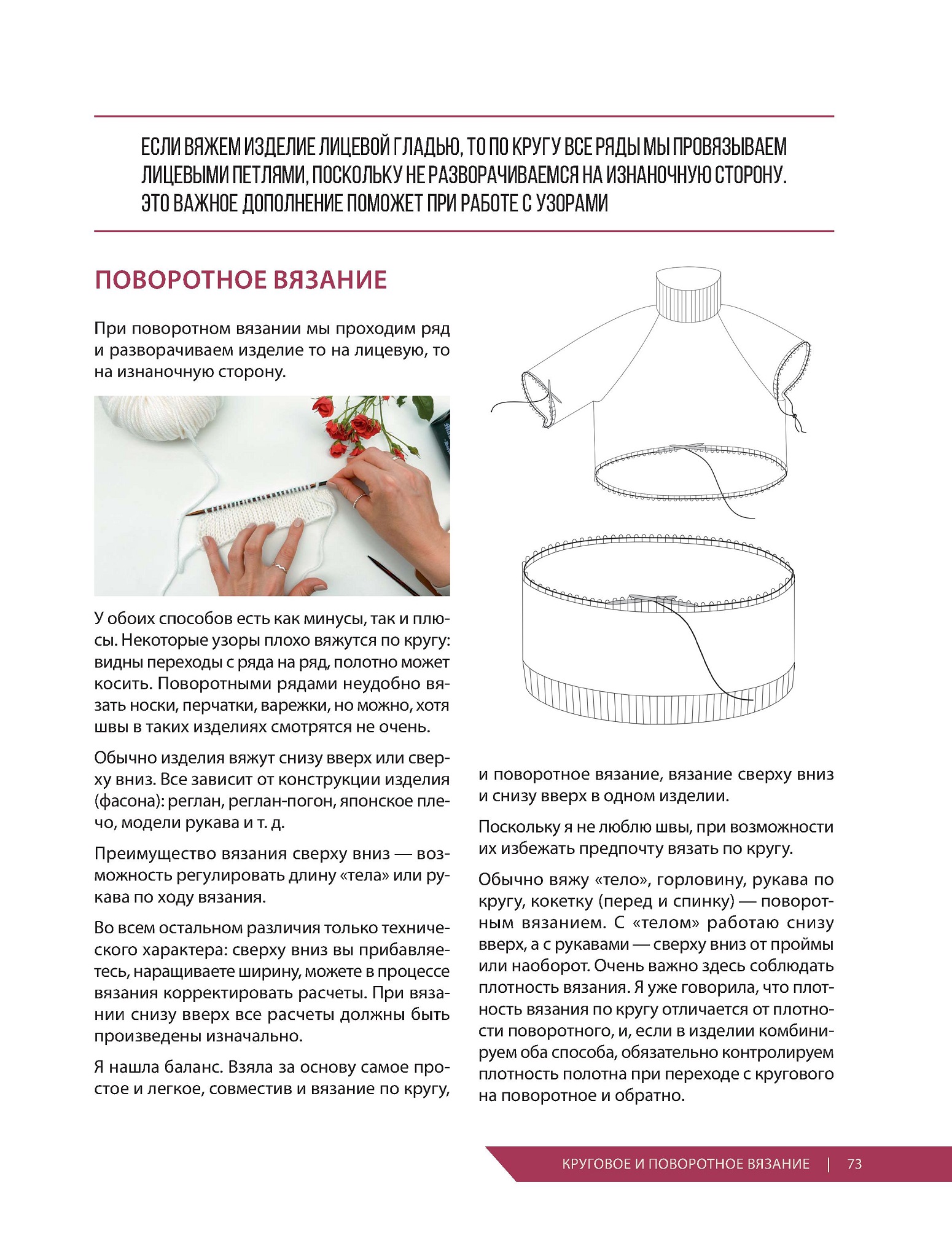 ЕСЛИ ВЯЖЕМ ИЗДЕЛИЕ ЛИЦЕВОЙ ГЛАДЬЮ, ТО ПО КРУГУ ВСЕ РЯДЫ МЫ ПРОВЯЗЫВАЕМ ЛИЦЕВЫМИ ПЕТЛЯМИ, ПОСКОЛЬКУ НЕ РАЗВОРАЧИВАЕМСЯ НА ИЗНАНОЧНУЮ СТОРОНУ. ЭТО ВАЖНОЕ ДОПОЛНЕНИЕ ПОМОЖЕТ ПРИ РАБОТЕ С УЗОРАМИ

ПОВОРОТНОЕ ВЯЗАНИЕ

При поворотном вязании мы проходим ряд и разворачиваем изделие то на лицевую, то на изнаночную сторону.

У обоих способов есть как минусы, так и плюсы. Некоторые узоры плохо вяжутся по кругу: видны переходы с ряда на ряд, полотно может косить. Поворотными рядами неудобно вязать носки, перчатки, варежки, но можно, хотя швы в таких изделиях смотрятся не очень.

Обычно изделия вяжут снизу вверх или сверху вниз. Все зависит от конструкции изделия (фасона): реглан, реглан-погон, японское плечо, модели рукава и т. д.

Преимущество вязания сверху вниз — возможность регулировать длину «тела» или рукава по ходу вязания.

Во всем остальном различия только технического характера: сверху вниз вы прибавляетесь, наращиваете ширину, можете в процессе вязания корректировать расчеты. При вязании снизу вверх все расчеты должны быть произведены изначально.

Я нашла баланс. Взяла за основу самое простое и легкое, совместив и вязание по кругу, и поворотное вязание, вязание сверху вниз и снизу вверх в одном изделии.

Поскольку я не люблю швы, при возможности их избежать предпочту вязать по кругу.

Обычно вяжу «тело», горловину, рукава по кругу, кокетку (перед и спинку) — поворотным вязанием. С «телом» работаю снизу вверх, а с рукавами — сверху вниз от проймы или наоборот. Очень важно здесь соблюдать плотность вязания. Я уже говорила, что плотность вязания по кругу отличается от плотности поворотного, и, если в изделии комбинируем оба способа, обязательно контролируем плотность полотна при переходе с кругового на поворотное и обратно.

КРУГОВОЕ И ПОВОРОТНОЕ ВЯЗАНИЕ | 73