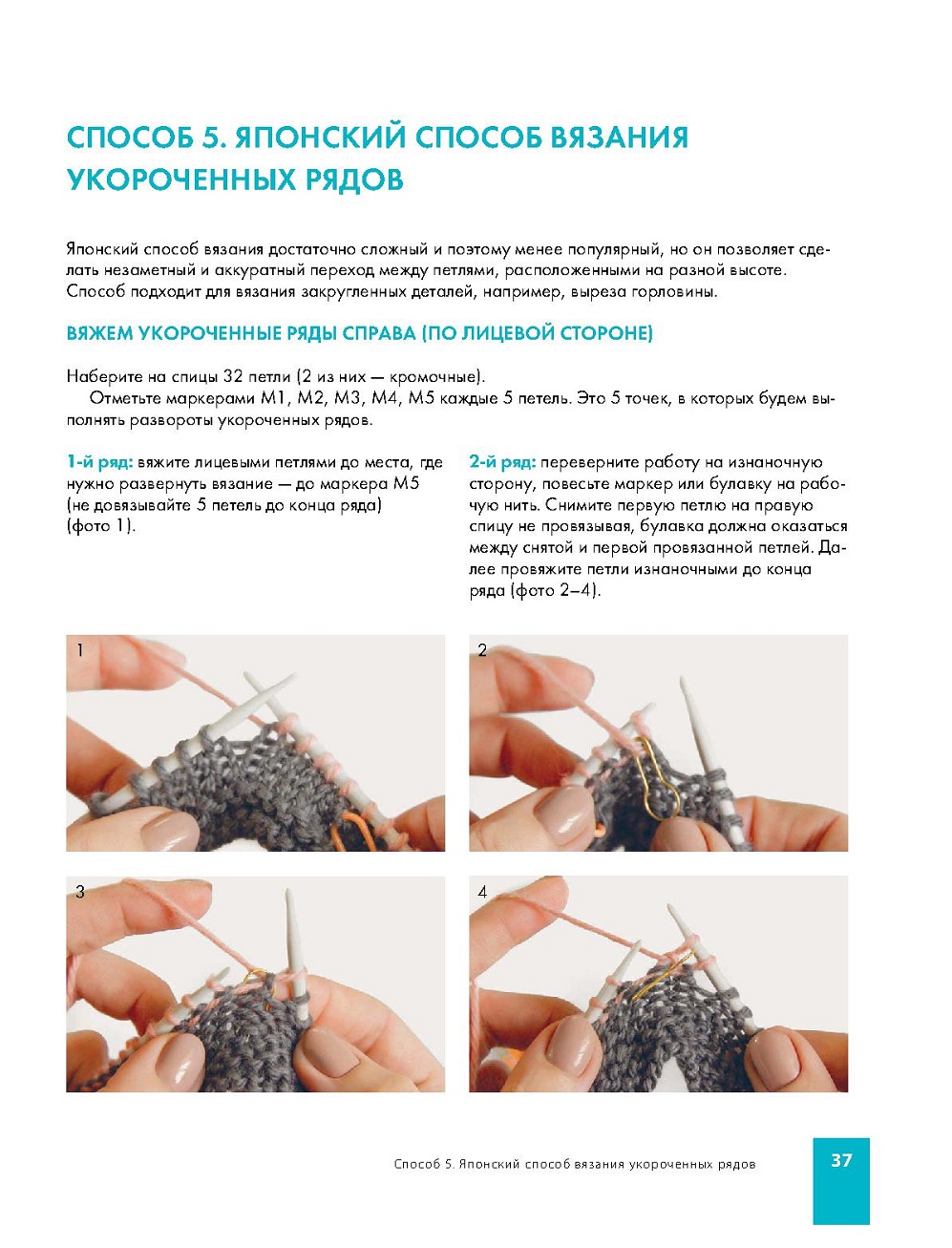 СПОСОБ 5. ЯПОНСКИЙ СПОСОБ ВЯЗАНИЯ УКОРОЧЕННЫХ РЯДОВ

Японский способ вязания достаточно сложный и поэтому менее популярный, но он позволяет сделать незаметный и аккуратный переход между петлями, расположенными на разной высоте. Способ подходит для вязания закругленных деталей, например, выреза горловины.

ВЯЖЕМ УКОРОЧЕННЫЕ РЯДЫ СПРАВА (ПО ЛИЦЕВОЙ СТОРОНЕ)

Наберите на спицы 32 петли (2 из них — кромочные).

Отметьте маркерами М1, М2, М3, М4, М5 каждые 5 петель. Это 5 точек, в которых будем выполнять развороты укороченных рядов.

1-й ряд: вяжите лицевыми петлями до места, где нужно развернуть вязание — до маркера М5 (не довязывайте 5 петель до конца ряда) (фото 1).

2-й ряд: переверните работу на изнаночную сторону, повесьте маркер или булавку на рабочую нить. Снимите первую петлю на правую спицу не провязывая, булавка должна оказаться между снятой и первой провязанной петлей. Далее провяжите петли изнаночными до конца ряда (фото 2–4).

1

2

3

4

Способ 5. Японский способ вязания укороченных рядов

37