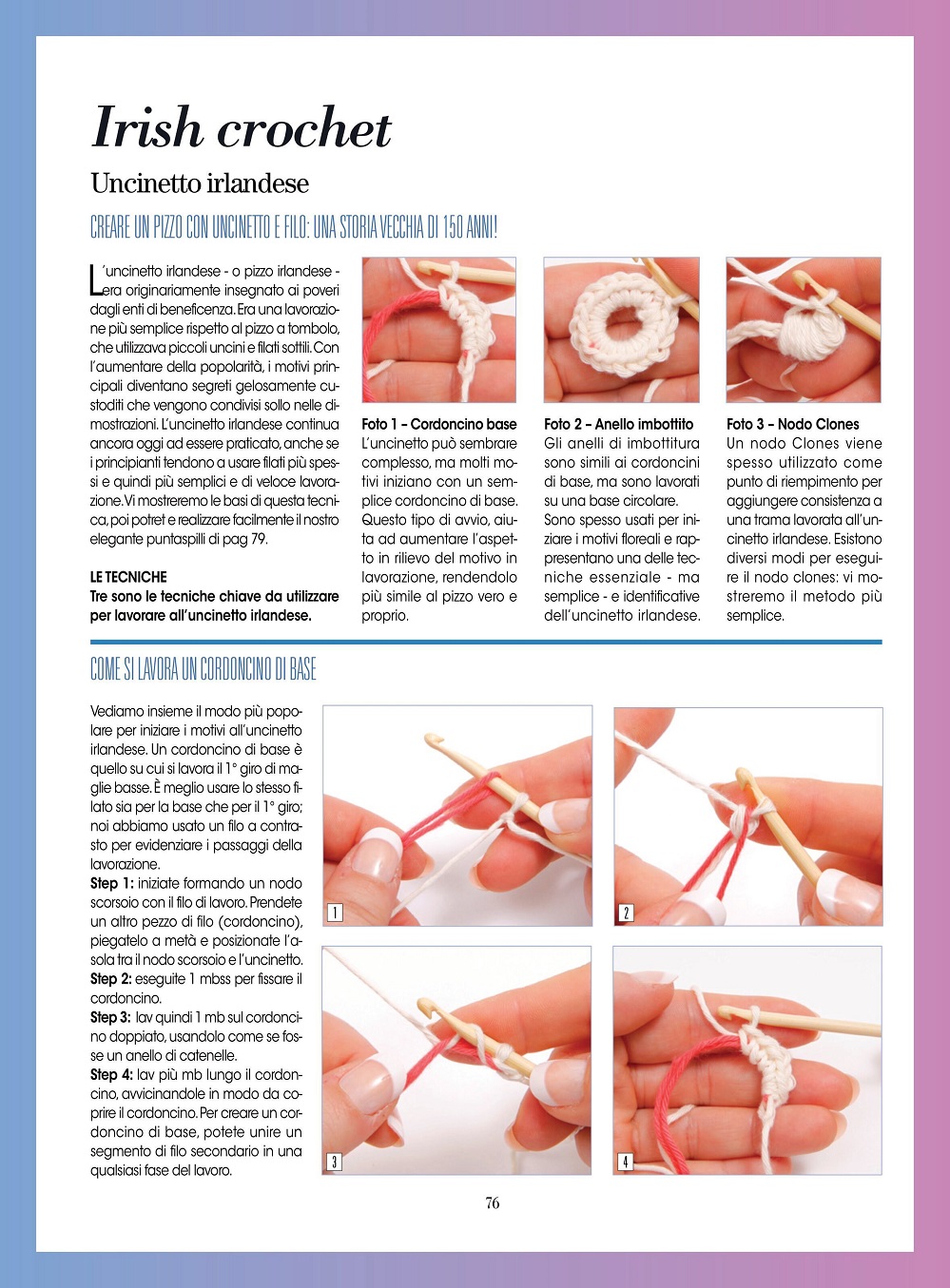 Irish crochet

Uncinetto irlandese

CREARE UN PIZZO CON UNCINETTO E FILO: UNA STORIA VECCHIA DI 150 ANNI!

L'uncinetto irlandese - o pizzo irlandese - era originariamente insegnato ai poveri dagli enti di beneficenza. Era una lavorazione più semplice rispetto al pizzo a tombolo, che utilizzava piccoli uncini e filati sottili. Con l'aumentare della popolarità, i motivi principali diventano segreti gelosamente custoditi che vengono condivisi sollo nelle dimostrazioni. L'uncinetto irlandese continua ancora oggi ad essere praticato, anche se i principianti tendono a usare filati più spessi e quindi più semplici e di veloce lavorazione. Vi mostreremo le basi di questa tecnica, poi potret e realizzare facilmente il nostro elegante puntaspilli di pag 79.

LE TECNICHE
Tre sono le tecniche chiave da utilizzare per lavorare all'uncinetto irlandese.

Foto 1 – Cordoncino base
L'uncinetto può sembrare complesso, ma molti motivi iniziano con un semplice cordoncino di base. Questo tipo di avvio, aiuta ad aumentare l'aspetto in rilievo del motivo in lavorazione, rendendolo più simile al pizzo vero e proprio.

Foto 2 – Anello imbottito
Gli anelli di imbottitura sono simili ai cordoncini di base, ma sono lavorati su una base circolare. Sono spesso usati per iniziare i motivi floreali e rappresentano una delle tecniche essenziale - ma semplice - e identificative dell'uncinetto irlandese.

Foto 3 – Nodo Clones
Un nodo Clones viene spesso utilizzato come punto di riempimento per aggiungere consistenza a una trama lavorata all'uncinetto irlandese. Esistono diversi modi per eseguire il nodo clones: vi mostreremo il metodo più semplice.

COME SI LAVORA UN CORDONCINO DI BASE

Vediamo insieme il modo più popolare per iniziare i motivi all'uncinetto irlandese. Un cordoncino di base è quello su cui si lavora il 1° giro di maglie basse. È meglio usare lo stesso filato sia per la base che per il 1° giro; noi abbiamo usato un filo a contrasto per evidenziare i passaggi della lavorazione.
Step 1: iniziate formando un nodo scorsoio con il filo di lavoro. Prendete un altro pezzo di filo (cordoncino), piegatelo a metà e posizionate l'asola tra il nodo scorsoio e l'uncinetto.
Step 2: eseguite 1 mbss per fissare il cordoncino.
Step 3: lav quindi 1 mb sul cordoncino doppiato, usandolo come se fosse un anello di catenelle.
Step 4: lav più mb lungo il cordoncino, avvicinandole in modo da coprire il cordoncino. Per creare un cordoncino di base, potete unire un segmento di filo secondario in una qualsiasi fase del lavoro.

1
2
3
4

76