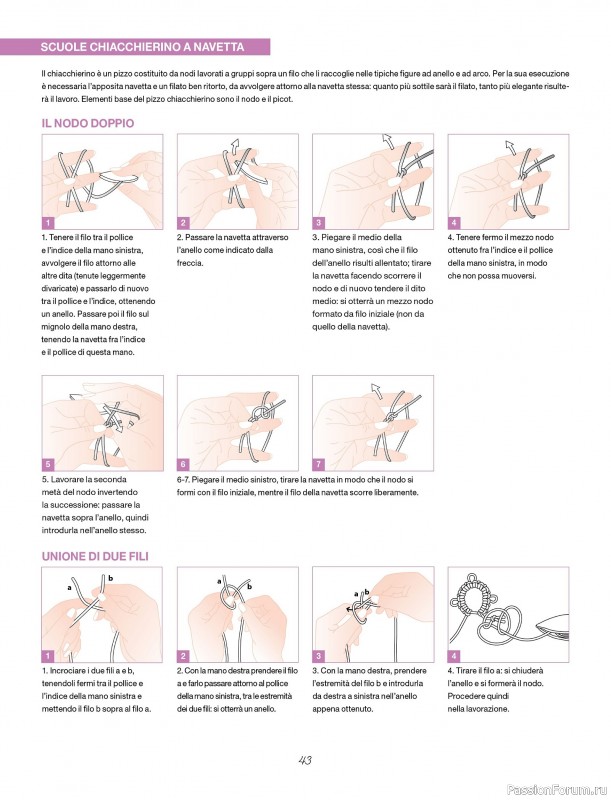 SCUOLE CHIACCHIERINO A NAVETTA

Il chiacchierino è un pizzo costituito da nodi lavorati a gruppi sopra un filo che li raccoglie nelle tipiche figure ad anello e ad arco. Per la sua esecuzione è necessaria l'apposita navetta e un filato ben ritorto, da avvolgere attorno alla navetta stessa: quanto più sottile sarà il filato, tanto più elegante risulterà il lavoro. Elementi base del pizzo chiacchierino sono il nodo e il picot.

IL NODO DOPPIO

1

1. Tenere il filo tra il pollice e l'indice della mano sinistra, avvolgere il filo attorno alle altre dita (tenute leggermente divaricate) e passarlo di nuovo tra il pollice e l'indice, ottenendo un anello. Passare poi il filo sul mignolo della mano destra, tenendo la navetta fra l'indice e il pollice di questa mano.

2

2. Passare la navetta attraverso l'anello come indicato dalla freccia.

3

3. Piegare il medio della mano sinistra, così che il filo dell'anello risulti allentato; tirare la navetta facendo scorrere il nodo e di nuovo tendere il dito medio: si otterrà un mezzo nodo formato da filo iniziale (non da quello della navetta).

4

4. Tenere fermo il mezzo nodo ottenuto fra l'indice e il pollice della mano sinistra, in modo che non possa muoversi.

5

5. Lavorare la seconda metà del nodo invertendo la successione: passare la navetta sopra l'anello, quindi introdurla nell'anello stesso.

6

7

6-7. Piegare il medio sinistro, tirare la navetta in modo che il nodo si formi con il filo iniziale, mentre il filo della navetta scorre liberamente.

UNIONE DI DUE FILI

a
b
1

1. Incrociare i due fili a e b, tenendoli fermi tra il pollice e l'indice della mano sinistra e mettendo il filo b sopra al filo a.

a
b
2

2. Con la mano destra prendere il filo a e farlo passare attorno al pollice della mano sinistra, tra le estremità dei due fili: si otterrà un anello.

a
b
3

3. Con la mano destra, prendere l'estremità del filo b e introdurla da destra a sinistra nell'anello appena ottenuto.

4

4. Tirare il filo a: si chiuderà l'anello e si formerà il nodo. Procedere quindi nella lavorazione.

43

PassionForum.ru