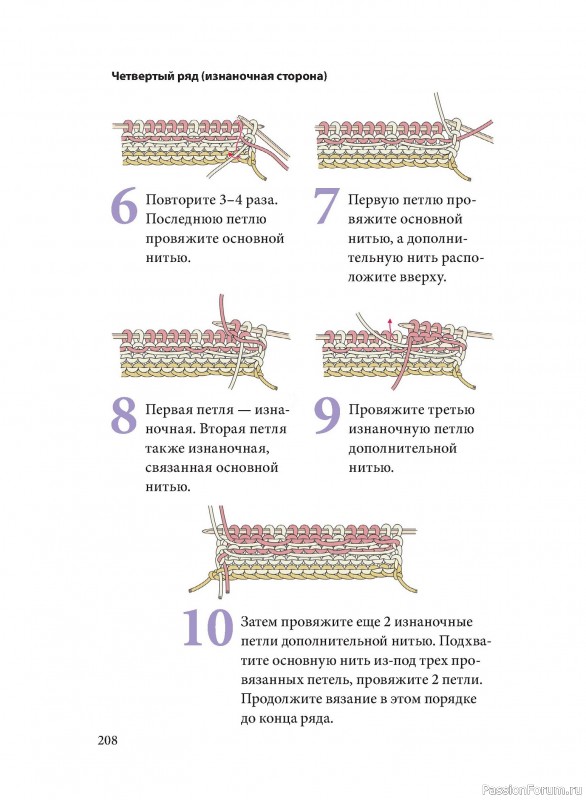 Четвертый ряд (изнаночная сторона)

6 Повторите 3–4 раза. Последнюю петлю провяжите основной нитью.

7 Первую петлю провяжите основной нитью, а дополнительную нить расположите вверху.

8 Первая петля — изнаночная. Вторая петля также изнаночная, связанная основной нитью.

9 Провяжите третью изнаночную петлю дополнительной нитью.

10 Затем провяжите еще 2 изнаночные петли дополнительной нитью. Подхватите основную нить из-под трех провязанных петель, провяжите 2 петли. Продолжите вязание в этом порядке до конца ряда.

208

PassionForum.ru