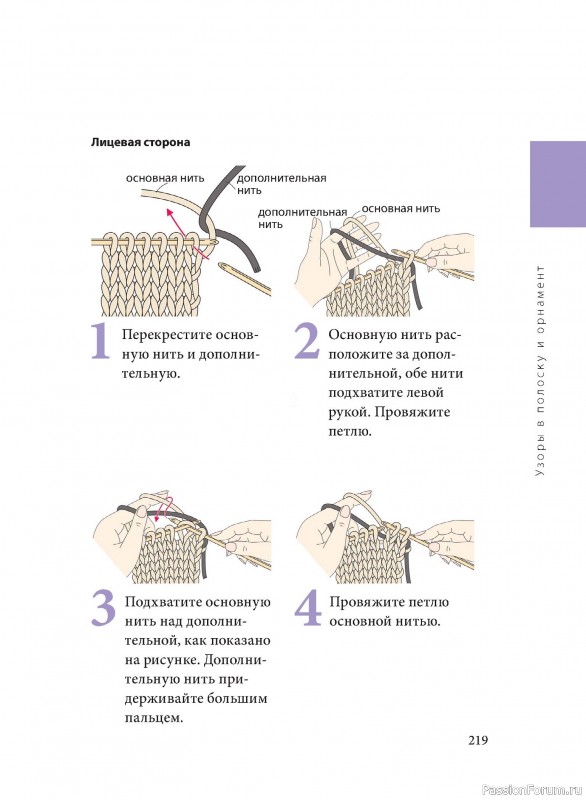 Лицевая сторона

основная нить

дополнительная нить

дополнительная нить

основная нить

1 Перекрестите основную нить и дополнительную.

2 Основную нить расположите за дополнительной, обе нити подхватите левой рукой. Провяжите петлю.

3 Подхватите основную нить над дополнительной, как показано на рисунке. Дополнительную нить придерживайте большим пальцем.

4 Провяжите петлю основной нитью.

Узоры в полоску и орнамент

219

PassionForum.ru