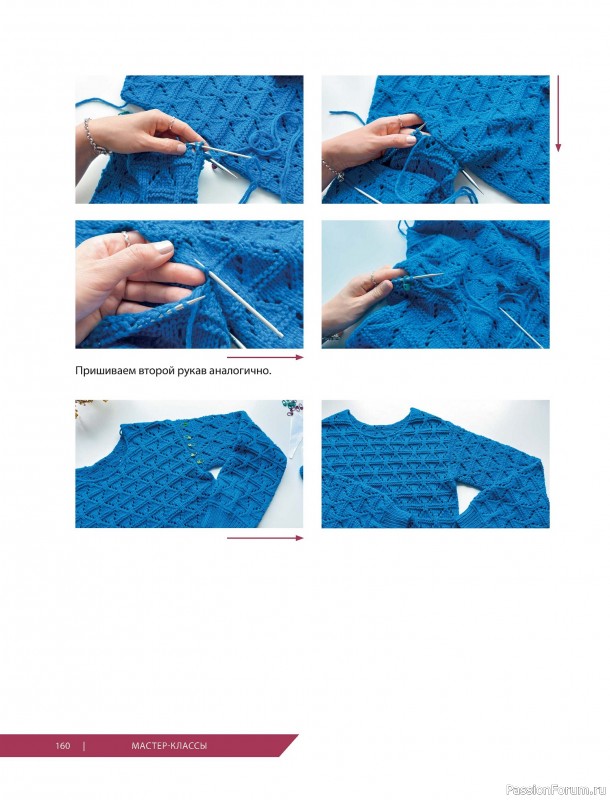 Пришиваем второй рукав аналогично.

160 | МАСТЕР-КЛАССЫ

PassionForum.ru