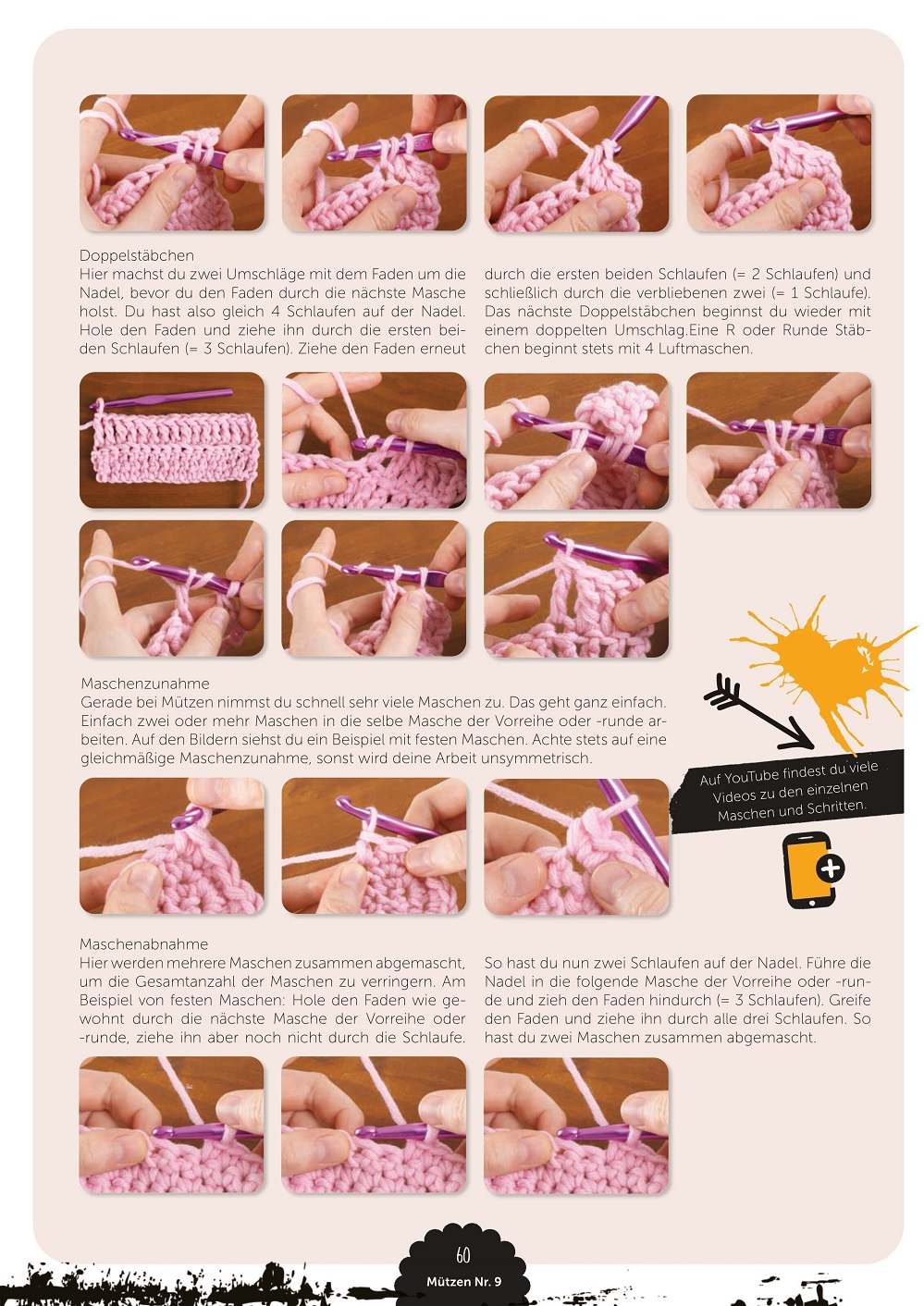 Doppelstäbchen
Hier machst du zwei Umschläge mit dem Faden um die Nadel, bevor du den Faden durch die nächste Masche holst. Du hast also gleich 4 Schlaufen auf der Nadel. Hole den Faden und ziehe ihn durch die ersten beiden Schlaufen (= 3 Schlaufen). Ziehe den Faden erneut durch die ersten beiden Schlaufen (= 2 Schlaufen) und schließlich durch die verbliebenen zwei (= 1 Schlaufe). Das nächste Doppelstäbchen beginnst du wieder mit einem doppelten Umschlag.Eine R oder Runde Stäbchen beginnt stets mit 4 Luftmaschen.

Maschenzunahme
Gerade bei Mützen nimmst du schnell sehr viele Maschen zu. Das geht ganz einfach. Einfach zwei oder mehr Maschen in die selbe Masche der Vorreihe oder -runde arbeiten. Auf den Bildern siehst du ein Beispiel mit festen Maschen. Achte stets auf eine gleichmäßige Maschenzunahme, sonst wird deine Arbeit unsymmetrisch.

Auf YouTube findest du viele Videos zu den einzelnen Maschen und Schritten.

Maschenabnahme
Hier werden mehrere Maschen zusammen abgemascht, um die Gesamtanzahl der Maschen zu verringern. Am Beispiel von festen Maschen: Hole den Faden wie gewohnt durch die nächste Masche der Vorreihe oder -runde, ziehe ihn aber noch nicht durch die Schlaufe. So hast du nun zwei Schlaufen auf der Nadel. Führe die Nadel in die folgende Masche der Vorreihe oder -runde und zieh den Faden hindurch (= 3 Schlaufen). Greife den Faden und ziehe ihn durch alle drei Schlaufen. So hast du zwei Maschen zusammen abgemascht.

60
Mützen Nr. 9