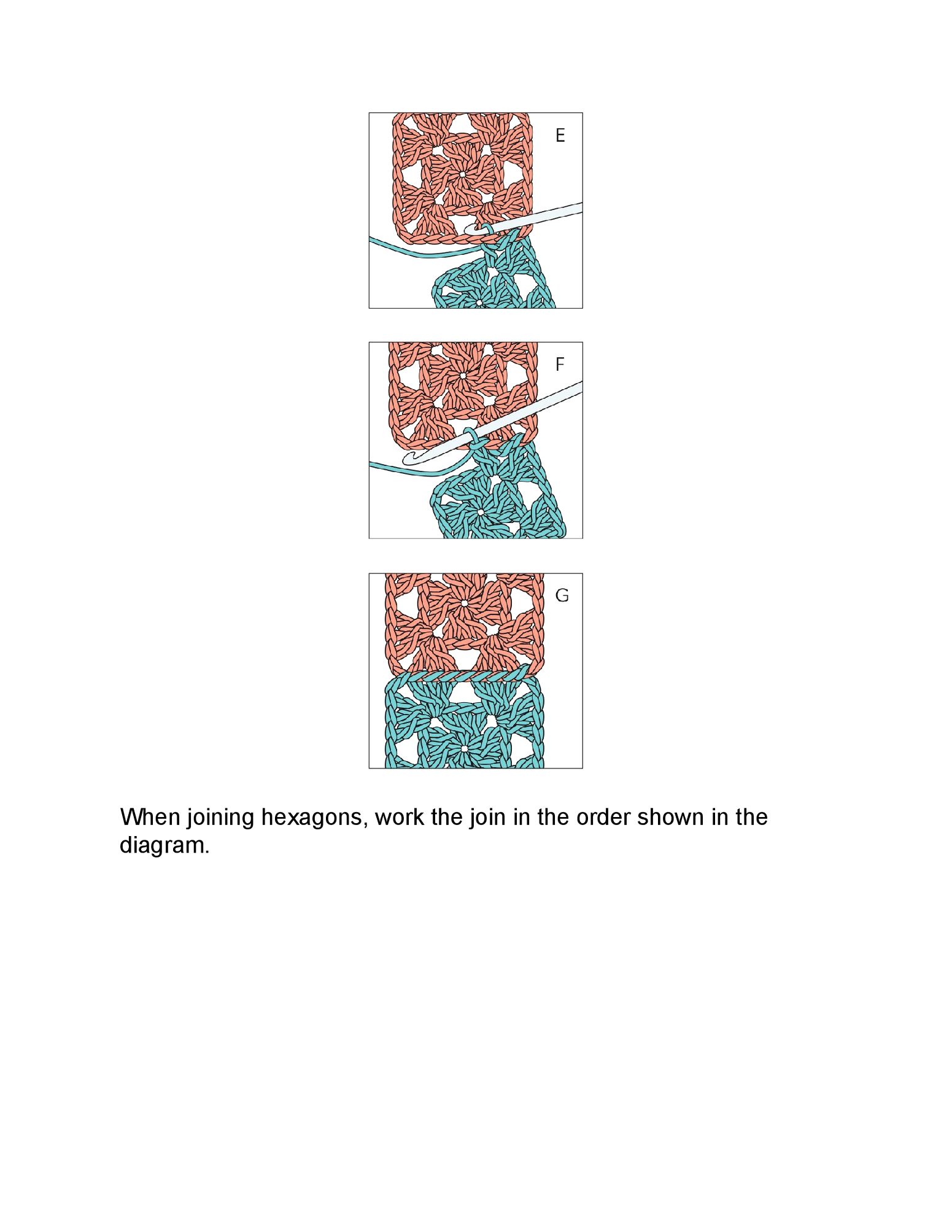 E

F

G

When joining hexagons, work the join in the order shown in the diagram.