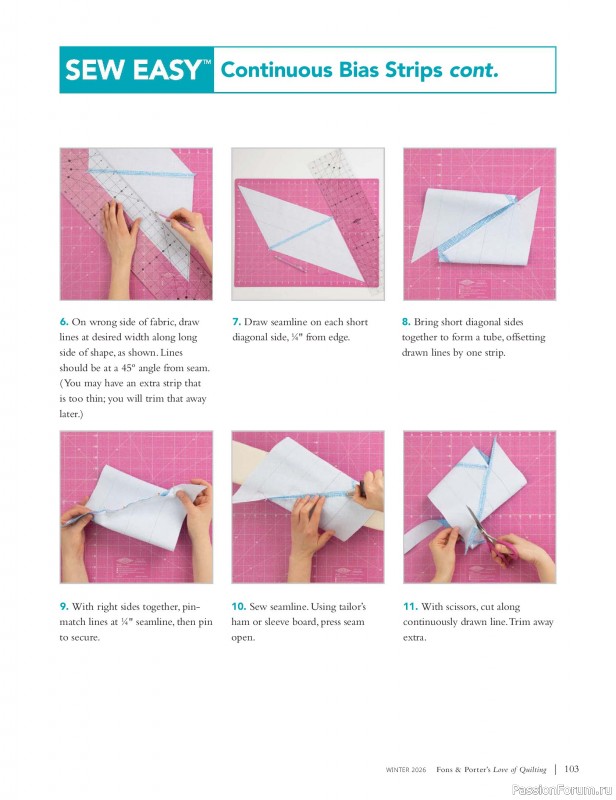 SEW EASY™ Continuous Bias Strips cont.

6. On wrong side of fabric, draw lines at desired width along long side of shape, as shown. Lines should be at a 45° angle from seam. (You may have an extra strip that is too thin; you will trim that away later.)

7. Draw seamline on each short diagonal side, ¼" from edge.

8. Bring short diagonal sides together to form a tube, offsetting drawn lines by one strip.

9. With right sides together, pin-match lines at ¼" seamline, then pin to secure.

10. Sew seamline. Using tailor's ham or sleeve board, press seam open.

11. With scissors, cut along continuously drawn line. Trim away extra.

WINTER 2026 Fons & Porter's Love of Quilting | 103

PassionForum.ru