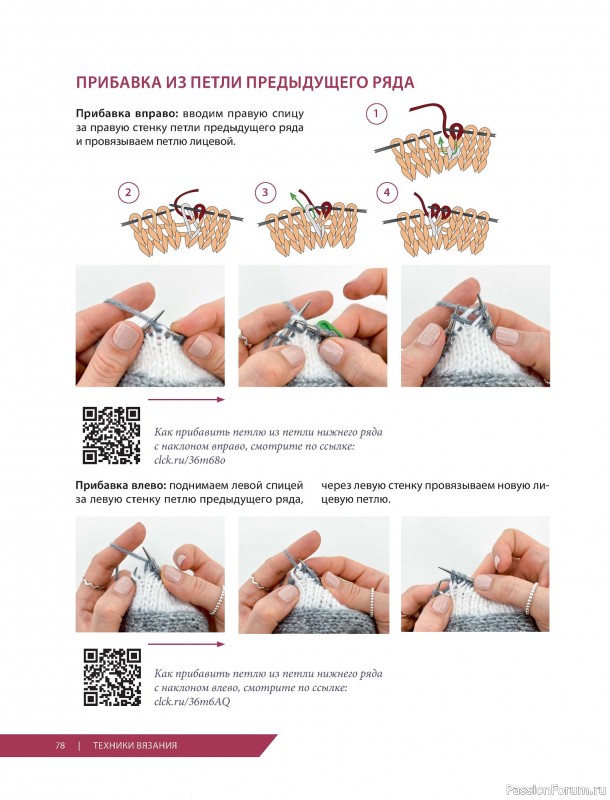 ПРИБАВКА ИЗ ПЕТЛИ ПРЕДЫДУЩЕГО РЯДА

**Прибавка вправо:** вводим правую спицу за правую стенку петли предыдущего ряда и провязываем петлю лицевой.

1

2

3

4

Как прибавить петлю из петли нижнего ряда с наклоном вправо, смотрите по ссылке: clck.ru/36m68o

**Прибавка влево:** поднимаем левой спицей за левую стенку петлю предыдущего ряда,

через левую стенку провязываем новую лицевую петлю.

Как прибавить петлю из петли нижнего ряда с наклоном влево, смотрите по ссылке: clck.ru/36m6AQ

78 | ТЕХНИКИ ВЯЗАНИЯ

PassionForum.ru