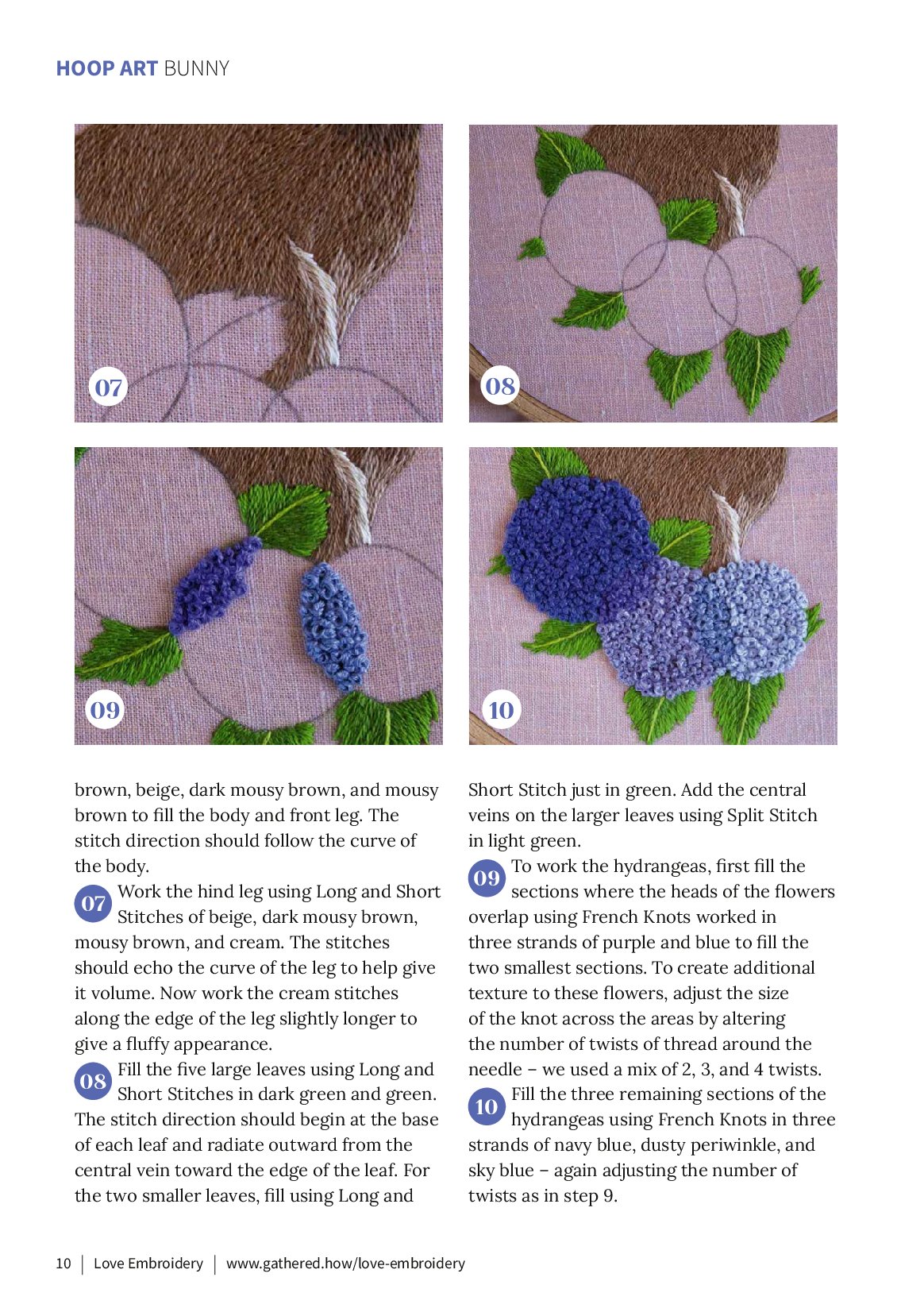 HOOP ART BUNNY

07

08

09

10

brown, beige, dark mousy brown, and mousy brown to fill the body and front leg. The stitch direction should follow the curve of the body.

07 Work the hind leg using Long and Short Stitches of beige, dark mousy brown, mousy brown, and cream. The stitches should echo the curve of the leg to help give it volume. Now work the cream stitches along the edge of the leg slightly longer to give a fluffy appearance.

08 Fill the five large leaves using Long and Short Stitches in dark green and green. The stitch direction should begin at the base of each leaf and radiate outward from the central vein toward the edge of the leaf. For the two smaller leaves, fill using Long and Short Stitch just in green. Add the central veins on the larger leaves using Split Stitch in light green.

09 To work the hydrangeas, first fill the sections where the heads of the flowers overlap using French Knots worked in three strands of purple and blue to fill the two smallest sections. To create additional texture to these flowers, adjust the size of the knot across the areas by altering the number of twists of thread around the needle – we used a mix of 2, 3, and 4 twists.

10 Fill the three remaining sections of the hydrangeas using French Knots in three strands of navy blue, dusty periwinkle, and sky blue – again adjusting the number of twists as in step 9.

10 | Love Embroidery | www.gathered.how/love-embroidery