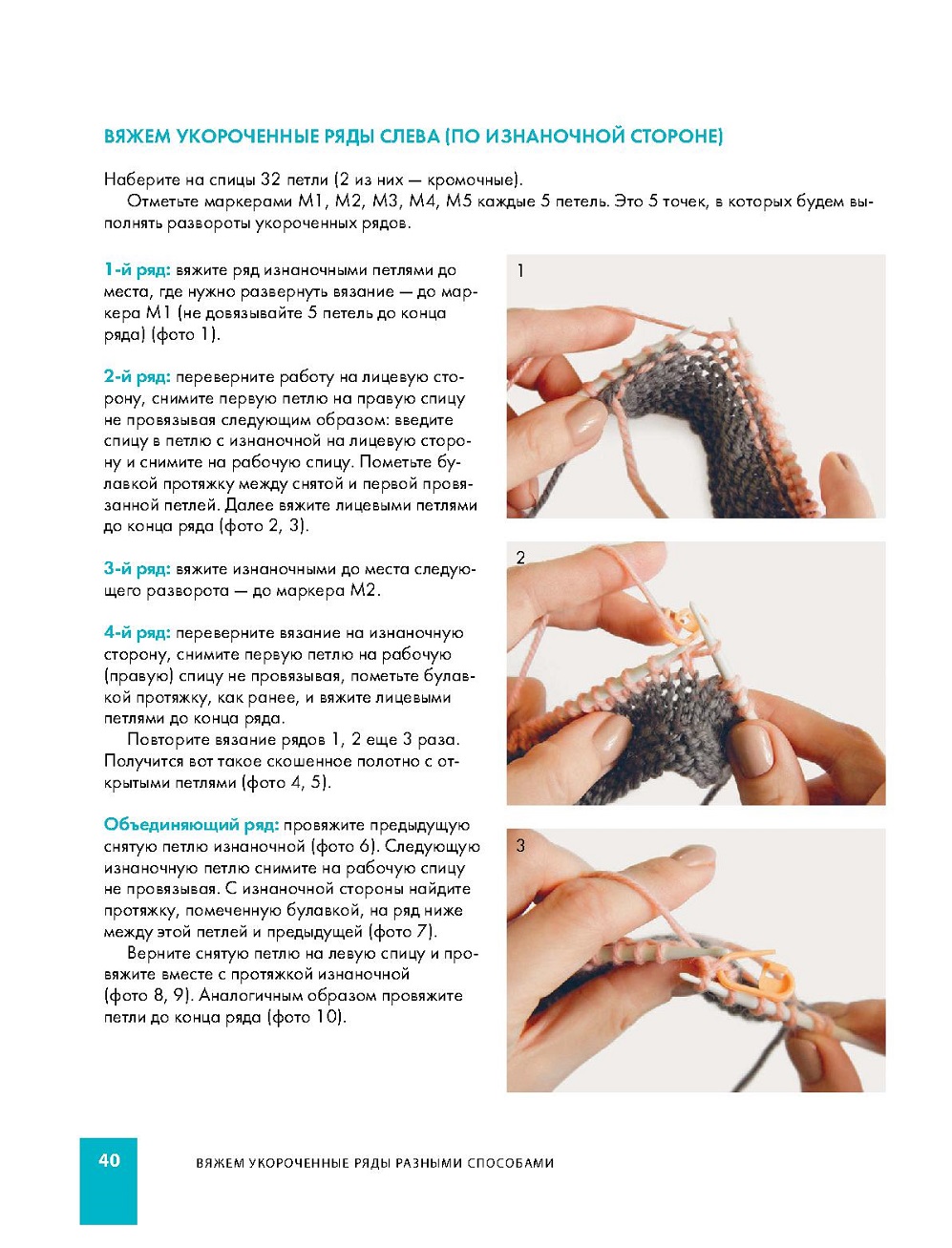 ВЯЖЕМ УКОРОЧЕННЫЕ РЯДЫ СЛЕВА (ПО ИЗНАНОЧНОЙ СТОРОНЕ)

Наберите на спицы 32 петли (2 из них — кромочные).
Отметьте маркерами М1, М2, М3, М4, М5 каждые 5 петель. Это 5 точек, в которых будем выполнять развороты укороченных рядов.

1-й ряд: вяжите ряд изнаночными петлями до места, где нужно развернуть вязание — до маркера М1 (не довязывайте 5 петель до конца ряда) (фото 1).

2-й ряд: переверните работу на лицевую сторону, снимите первую петлю на правую спицу не провязывая следующим образом: введите спицу в петлю с изнаночной на лицевую сторону и снимите на рабочую спицу. Пометьте булавкой протяжку между снятой и первой провязанной петлей. Далее вяжите лицевыми петлями до конца ряда (фото 2, 3).

3-й ряд: вяжите изнаночными до места следующего разворота — до маркера М2.

4-й ряд: переверните вязание на изнаночную сторону, снимите первую петлю на рабочую (правую) спицу не провязывая, пометьте булавкой протяжку, как ранее, и вяжите лицевыми петлями до конца ряда.
Повторите вязание рядов 1, 2 еще 3 раза. Получится вот такое скошенное полотно с открытыми петлями (фото 4, 5).

Объединяющий ряд: провяжите предыдущую снятую петлю изнаночной (фото 6). Следующую изнаночную петлю снимите на рабочую спицу не провязывая. С изнаночной стороны найдите протяжку, помеченную булавкой, на ряд ниже между этой петлей и предыдущей (фото 7).
Верните снятую петлю на левую спицу и провяжите вместе с протяжкой изнаночной (фото 8, 9). Аналогичным образом провяжите петли до конца ряда (фото 10).

1

2

3

40 ВЯЖЕМ УКОРОЧЕННЫЕ РЯДЫ РАЗНЫМИ СПОСОБАМИ