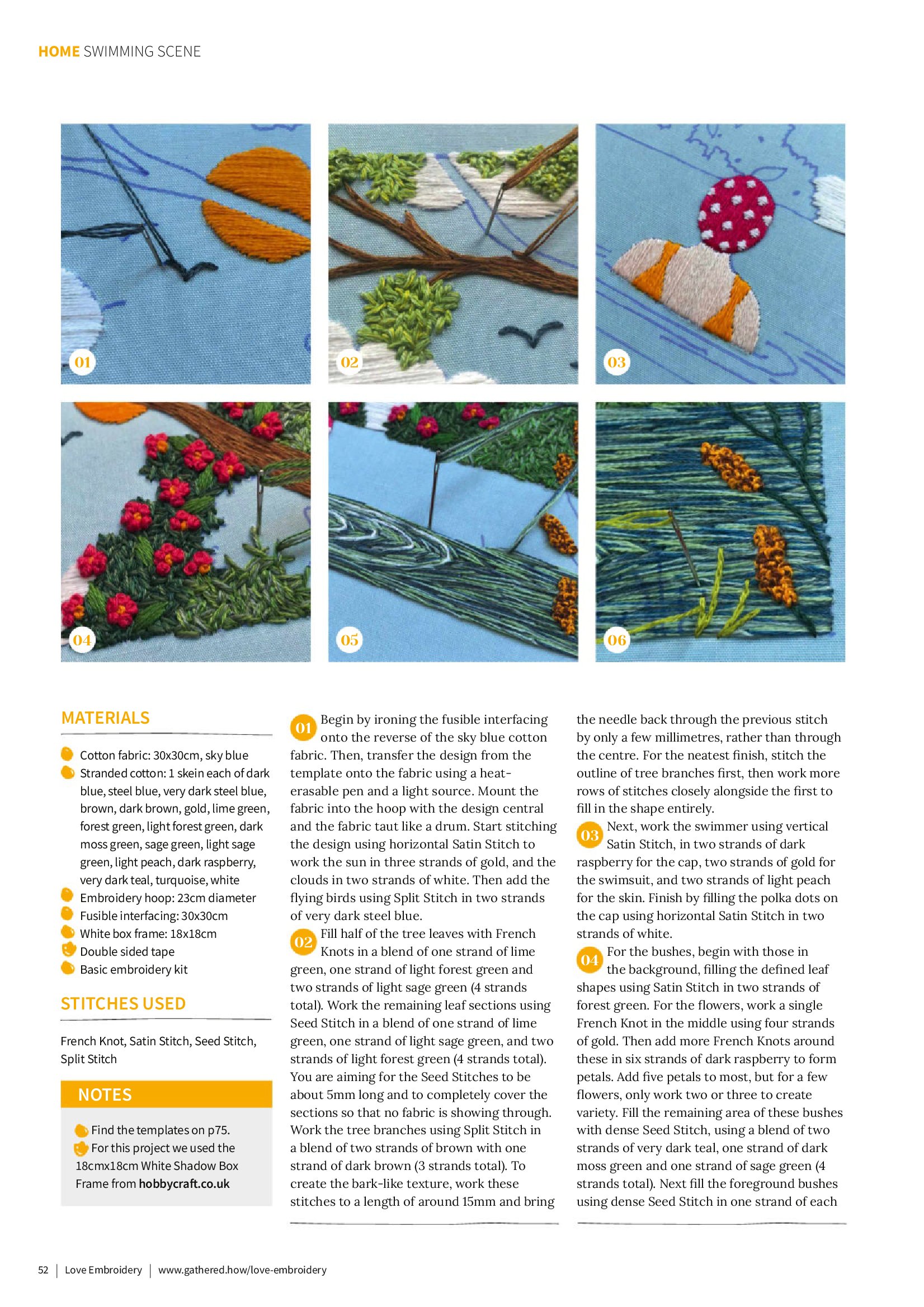 HOME SWIMMING SCENE

01

02

03

04

05

06

MATERIALS

Cotton fabric: 30x30cm, sky blue
Stranded cotton: 1 skein each of dark blue, steel blue, very dark steel blue, brown, dark brown, gold, lime green, forest green, light forest green, dark moss green, sage green, light sage green, light peach, dark raspberry, very dark teal, turquoise, white
Embroidery hoop: 23cm diameter
Fusible interfacing: 30x30cm
White box frame: 18x18cm
Double sided tape
Basic embroidery kit

STITCHES USED

French Knot, Satin Stitch, Seed Stitch, Split Stitch

NOTES

Find the templates on p75.
For this project we used the 18cmx18cm White Shadow Box Frame from hobbycraft.co.uk

01 Begin by ironing the fusible interfacing onto the reverse of the sky blue cotton fabric. Then, transfer the design from the template onto the fabric using a heat-erasable pen and a light source. Mount the fabric into the hoop with the design central and the fabric taut like a drum. Start stitching the design using horizontal Satin Stitch to work the sun in three strands of gold, and the clouds in two strands of white. Then add the flying birds using Split Stitch in two strands of very dark steel blue.

02 Fill half of the tree leaves with French Knots in a blend of one strand of lime green, one strand of light forest green and two strands of light sage green (4 strands total). Work the remaining leaf sections using Seed Stitch in a blend of one strand of lime green, one strand of light sage green, and two strands of light forest green (4 strands total). You are aiming for the Seed Stitches to be about 5mm long and to completely cover the sections so that no fabric is showing through. Work the tree branches using Split Stitch in a blend of two strands of brown with one strand of dark brown (3 strands total). To create the bark-like texture, work these stitches to a length of around 15mm and bring the needle back through the previous stitch by only a few millimetres, rather than through the centre. For the neatest finish, stitch the outline of tree branches first, then work more rows of stitches closely alongside the first to fill in the shape entirely.

03 Next, work the swimmer using vertical Satin Stitch, in two strands of dark raspberry for the cap, two strands of gold for the swimsuit, and two strands of light peach for the skin. Finish by filling the polka dots on the cap using horizontal Satin Stitch in two strands of white.

04 For the bushes, begin with those in the background, filling the defined leaf shapes using Satin Stitch in two strands of forest green. For the flowers, work a single French Knot in the middle using four strands of gold. Then add more French Knots around these in six strands of dark raspberry to form petals. Add five petals to most, but for a few flowers, only work two or three to create variety. Fill the remaining area of these bushes with dense Seed Stitch, using a blend of two strands of very dark teal, one strand of dark moss green and one strand of sage green (4 strands total). Next fill the foreground bushes using dense Seed Stitch in one strand of each

52 | Love Embroidery | www.gathered.how/love-embroidery