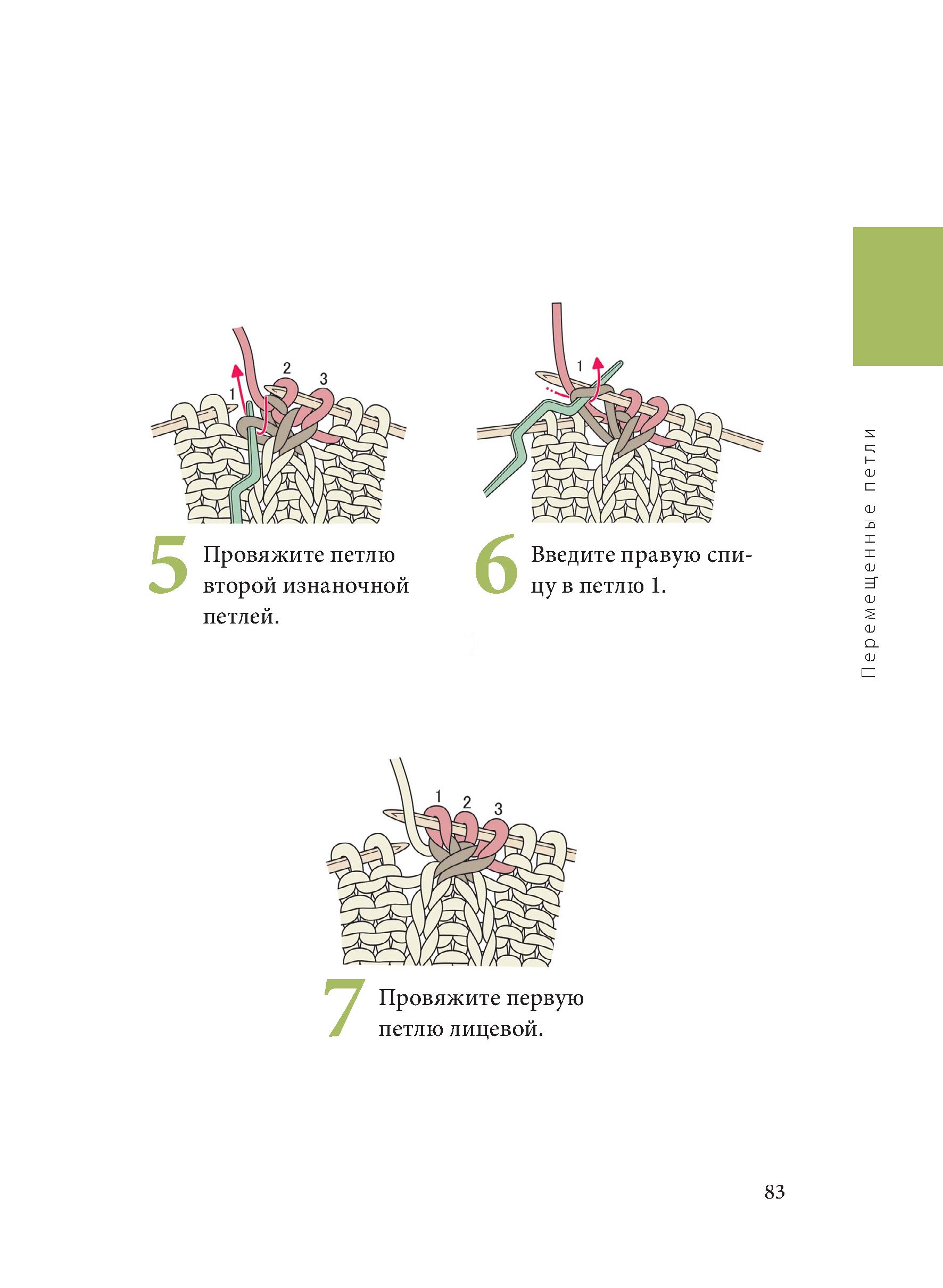 1
2
3

5 Провяжите петлю второй изнаночной петлей.

1

6 Введите правую спицу в петлю 1.

Перемещенные петли

1
2
3

7 Провяжите первую петлю лицевой.

83