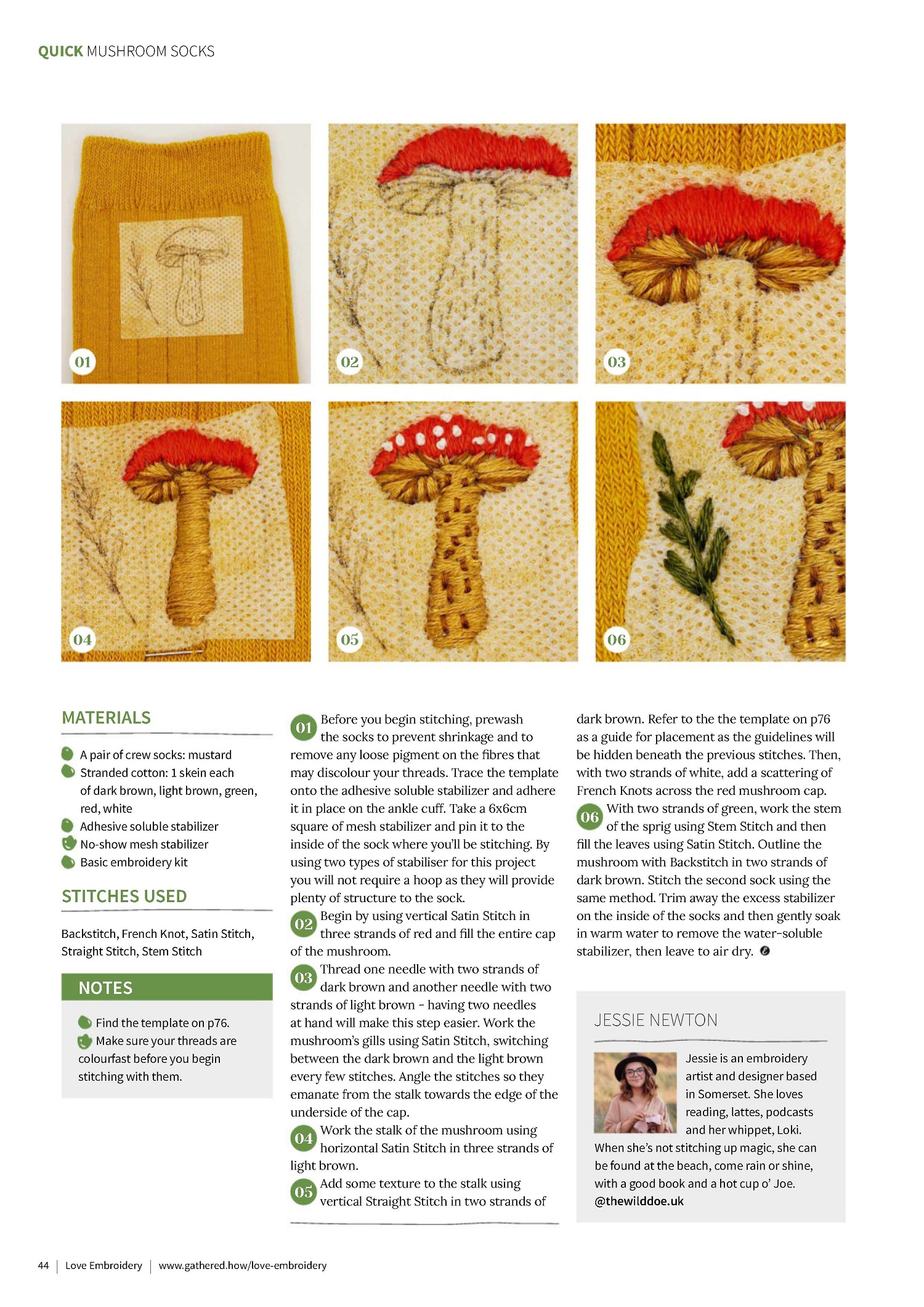 QUICK MUSHROOM SOCKS

01

02

03

04

05

06

MATERIALS

A pair of crew socks: mustard
Stranded cotton: 1 skein each of dark brown, light brown, green, red, white
Adhesive soluble stabilizer
No-show mesh stabilizer
Basic embroidery kit

STITCHES USED

Backstitch, French Knot, Satin Stitch, Straight Stitch, Stem Stitch

NOTES

Find the template on p76.
Make sure your threads are colourfast before you begin stitching with them.

01 Before you begin stitching, prewash the socks to prevent shrinkage and to remove any loose pigment on the fibres that may discolour your threads. Trace the template onto the adhesive soluble stabilizer and adhere it in place on the ankle cuff. Take a 6x6cm square of mesh stabilizer and pin it to the inside of the sock where you'll be stitching. By using two types of stabiliser for this project you will not require a hoop as they will provide plenty of structure to the sock.

02 Begin by using vertical Satin Stitch in three strands of red and fill the entire cap of the mushroom.

03 Thread one needle with two strands of dark brown and another needle with two strands of light brown - having two needles at hand will make this step easier. Work the mushroom's gills using Satin Stitch, switching between the dark brown and the light brown every few stitches. Angle the stitches so they emanate from the stalk towards the edge of the underside of the cap.

04 Work the stalk of the mushroom using horizontal Satin Stitch in three strands of light brown.

05 Add some texture to the stalk using vertical Straight Stitch in two strands of dark brown. Refer to the the template on p76 as a guide for placement as the guidelines will be hidden beneath the previous stitches. Then, with two strands of white, add a scattering of French Knots across the red mushroom cap.

06 With two strands of green, work the stem of the sprig using Stem Stitch and then fill the leaves using Satin Stitch. Outline the mushroom with Backstitch in two strands of dark brown. Stitch the second sock using the same method. Trim away the excess stabilizer on the inside of the socks and then gently soak in warm water to remove the water-soluble stabilizer, then leave to air dry.

JESSIE NEWTON

Jessie is an embroidery artist and designer based in Somerset. She loves reading, lattes, podcasts and her whippet, Loki. When she's not stitching up magic, she can be found at the beach, come rain or shine, with a good book and a hot cup o' Joe.
@thewilddoe.uk

44 | Love Embroidery | www.gathered.how/love-embroidery