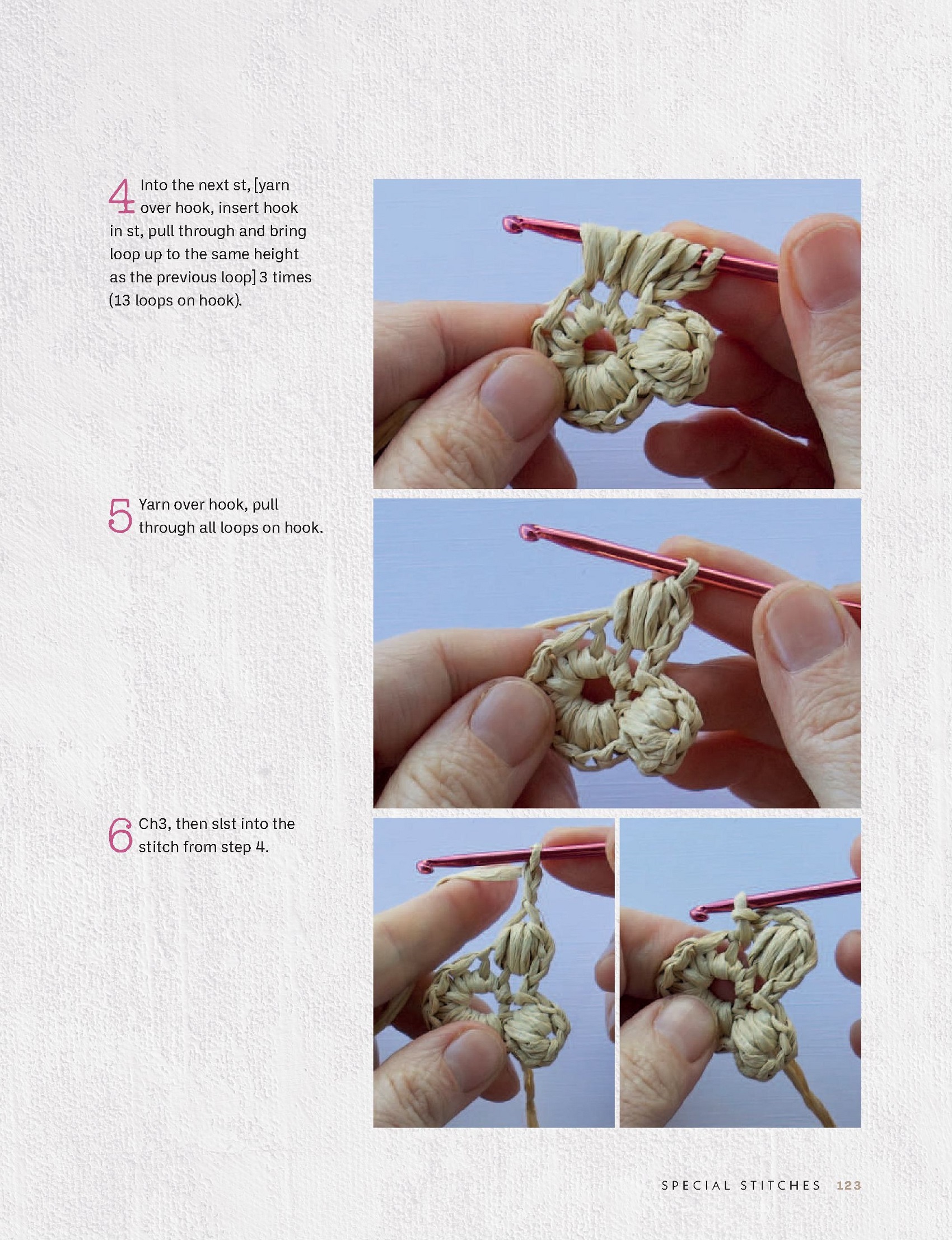 4 Into the next st, [yarn over hook, insert hook in st, pull through and bring loop up to the same height as the previous loop] 3 times (13 loops on hook).

5 Yarn over hook, pull through all loops on hook.

6 Ch3, then slst into the stitch from step 4.

SPECIAL STITCHES 123