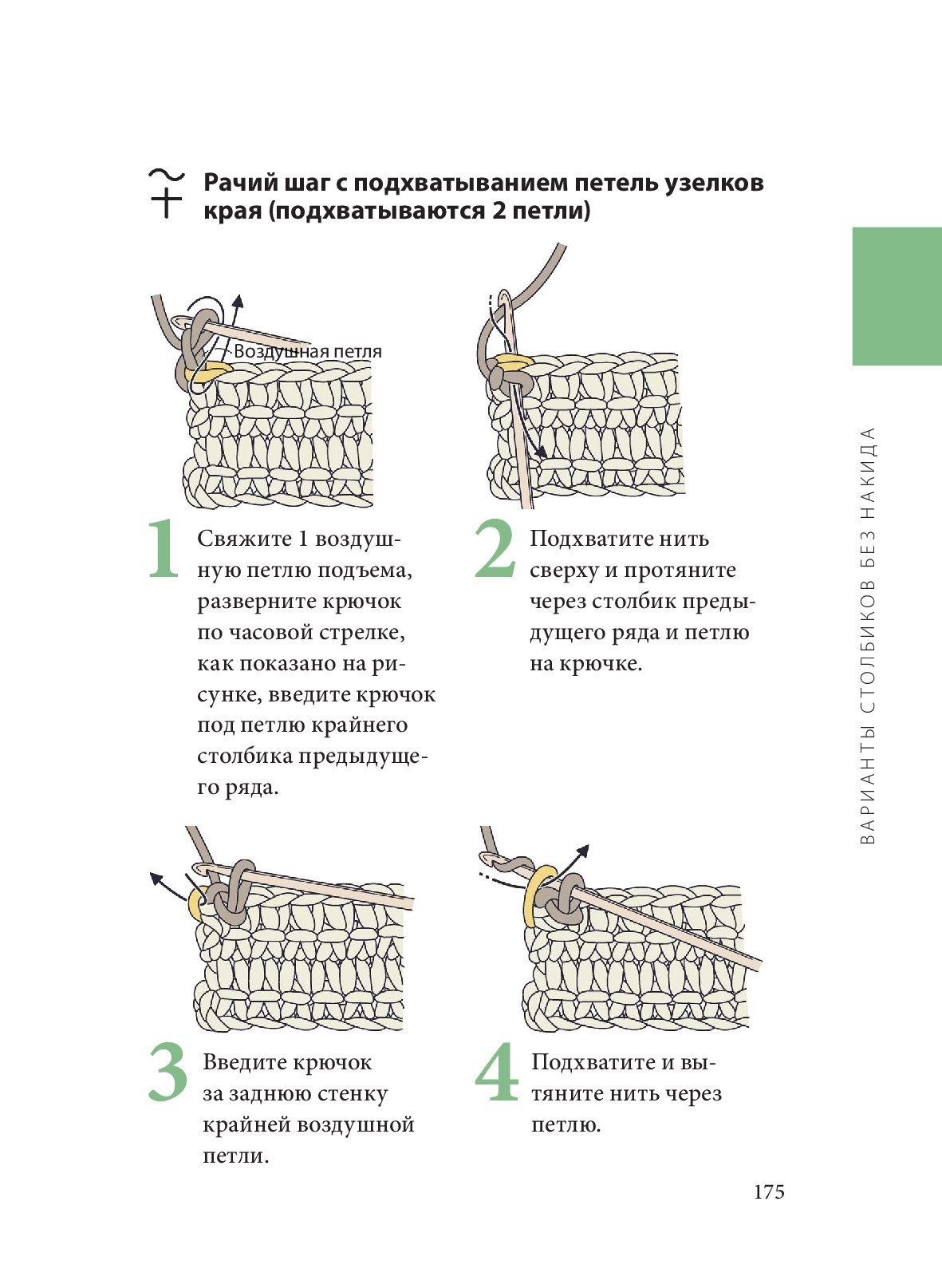 Рачий шаг с подхватыванием петель узелков края (подхватываются 2 петли)

Воздушная петля

1 Свяжите 1 воздушную петлю подъема, разверните крючок по часовой стрелке, как показано на рисунке, введите крючок под петлю крайнего столбика предыдущего ряда.

2 Подхватите нить сверху и протяните через столбик предыдущего ряда и петлю на крючке.

3 Введите крючок за заднюю стенку крайней воздушной петли.

4 Подхватите и вытяните нить через петлю.

ВАРИАНТЫ СТОЛБИКОВ БЕЗ НАКИДА

175