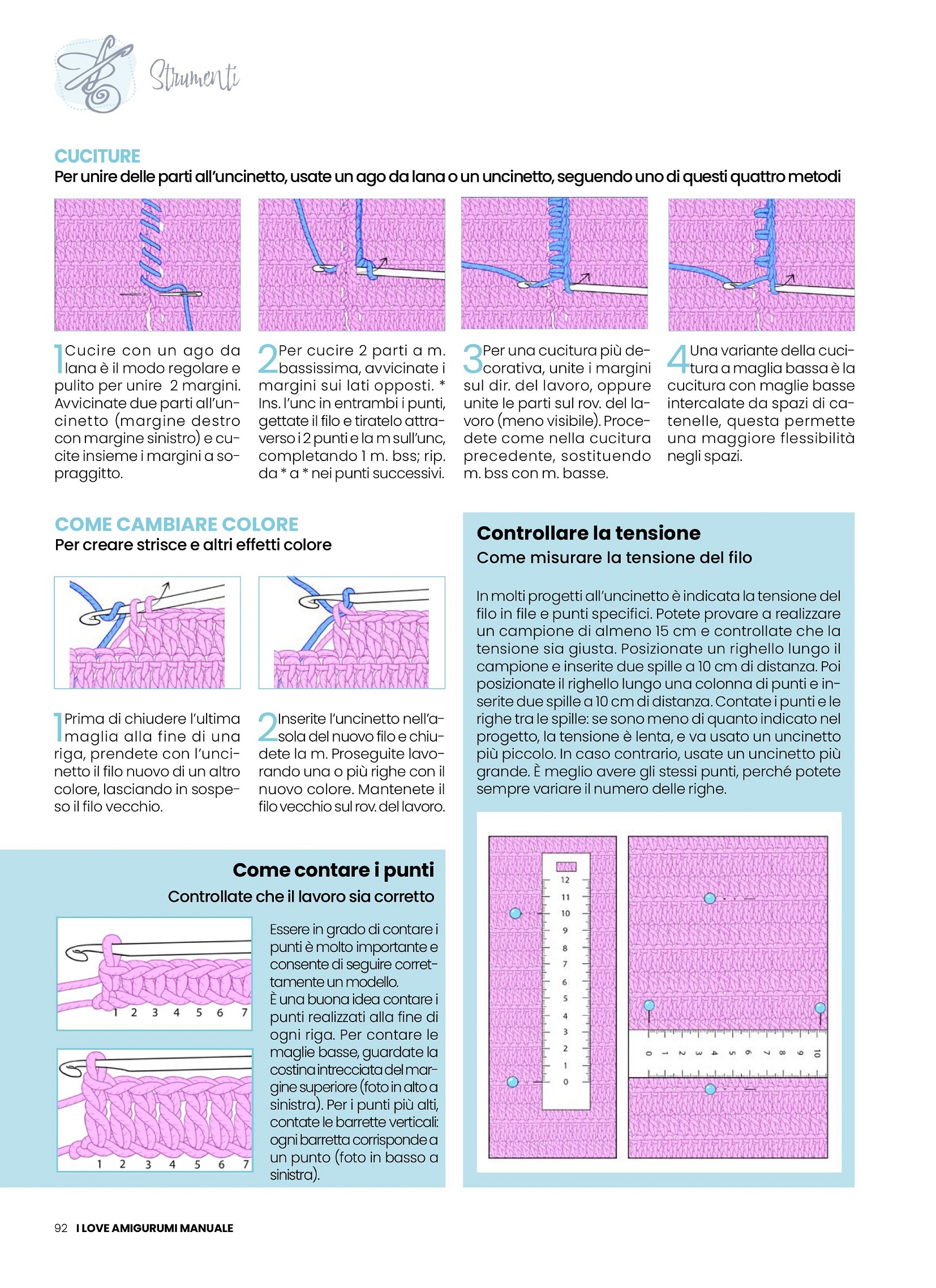 Strumenti

CUCITURE
Per unire delle parti all'uncinetto, usate un ago da lana o un uncinetto, seguendo uno di questi quattro metodi

1 Cucire con un ago da lana è il modo regolare e pulito per unire 2 margini. Avvicinate due parti all'uncinetto (margine destro con margine sinistro) e cucite insieme i margini a sopraggitto.

2 Per cucire 2 parti a m. bassissima, avvicinate i margini sui lati opposti. * Ins. l'unc in entrambi i punti, gettate il filo e tiratelo attraverso i 2 punti e la m sull'unc, completando 1 m. bss; rip. da * a * nei punti successivi.

3 Per una cucitura più decorativa, unite i margini sul dir. del lavoro, oppure unite le parti sul rov. del lavoro (meno visibile). Procedete come nella cucitura precedente, sostituendo m. bss con m. basse.

4 Una variante della cucitura a maglia bassa è la cucitura con maglie basse intercalate da spazi di catenelle, questa permette una maggiore flessibilità negli spazi.

COME CAMBIARE COLORE
Per creare strisce e altri effetti colore

1 Prima di chiudere l'ultima maglia alla fine di una riga, prendete con l'uncinetto il filo nuovo di un altro colore, lasciando in sospeso il filo vecchio.

2 Inserite l'uncinetto nell'asola del nuovo filo e chiudete la m. Proseguite lavorando una o più righe con il nuovo colore. Mantenete il filo vecchio sul rov. del lavoro.

Come contare i punti
Controllate che il lavoro sia corretto

1 2 3 4 5 6 7

1 2 3 4 5 6 7

Essere in grado di contare i punti è molto importante e consente di seguire correttamente un modello.
È una buona idea contare i punti realizzati alla fine di ogni riga. Per contare le maglie basse, guardate la costina intrecciata del margine superiore (foto in alto a sinistra). Per i punti più alti, contate le barrette verticali: ogni barretta corrisponde a un punto (foto in basso a sinistra).

Controllare la tensione
Come misurare la tensione del filo

In molti progetti all'uncinetto è indicata la tensione del filo in file e punti specifici. Potete provare a realizzare un campione di almeno 15 cm e controllate che la tensione sia giusta. Posizionate un righello lungo il campione e inserite due spille a 10 cm di distanza. Poi posizionate il righello lungo una colonna di punti e inserite due spille a 10 cm di distanza. Contate i punti e le righe tra le spille: se sono meno di quanto indicato nel progetto, la tensione è lenta, e va usato un uncinetto più piccolo. In caso contrario, usate un uncinetto più grande. È meglio avere gli stessi punti, perché potete sempre variare il numero delle righe.

12 11 10 9 8 7 6 5 4 3 2 1 0

0 1 2 3 4 5 6 7 8 9 10

92 I LOVE AMIGURUMI MANUALE