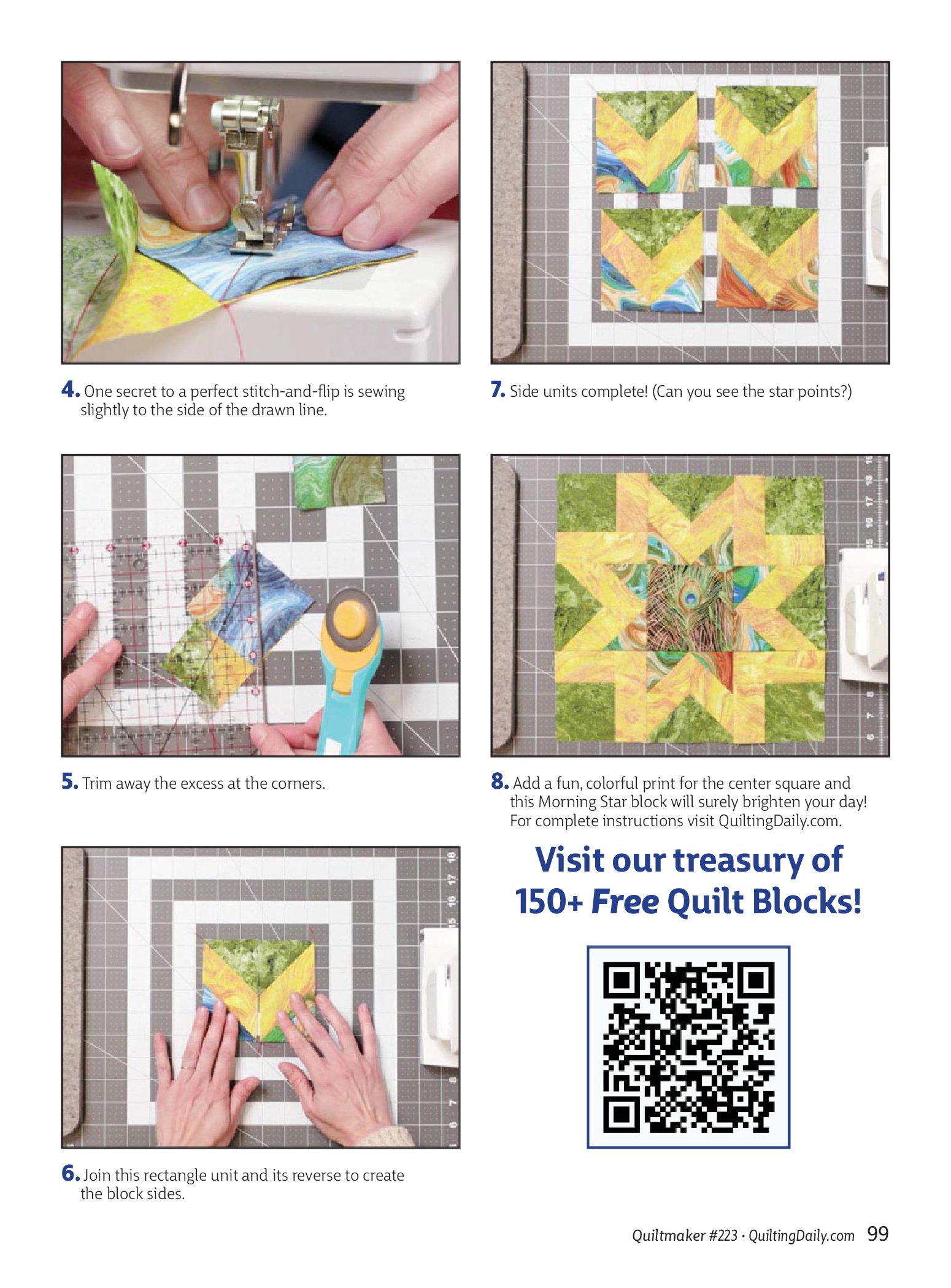 4. One secret to a perfect stitch-and-flip is sewing slightly to the side of the drawn line.

5. Trim away the excess at the corners.

6. Join this rectangle unit and its reverse to create the block sides.

7. Side units complete! (Can you see the star points?)

8. Add a fun, colorful print for the center square and this Morning Star block will surely brighten your day! For complete instructions visit QuiltingDaily.com.

Visit our treasury of 150+ Free Quilt Blocks!

Quiltmaker #223 · QuiltingDaily.com 99