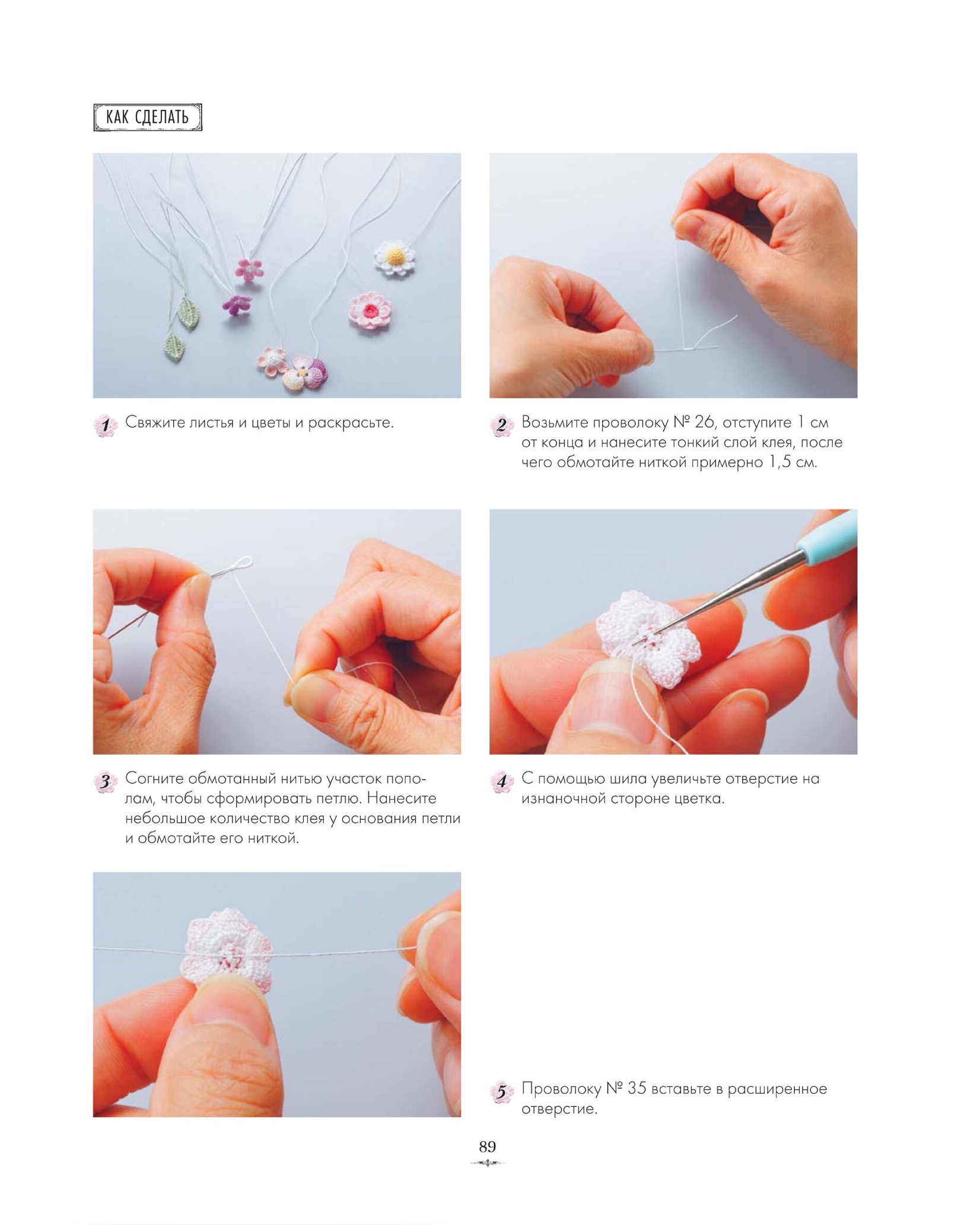 КАК СДЕЛАТЬ

1 Свяжите листья и цветы и раскрасьте.

2 Возьмите проволоку № 26, отступите 1 см от конца и нанесите тонкий слой клея, после чего обмотайте ниткой примерно 1,5 см.

3 Согните обмотанный нитью участок пополам, чтобы сформировать петлю. Нанесите небольшое количество клея у основания петли и обмотайте его ниткой.

4 С помощью шила увеличьте отверстие на изнаночной стороне цветка.

5 Проволоку № 35 вставьте в расширенное отверстие.

89