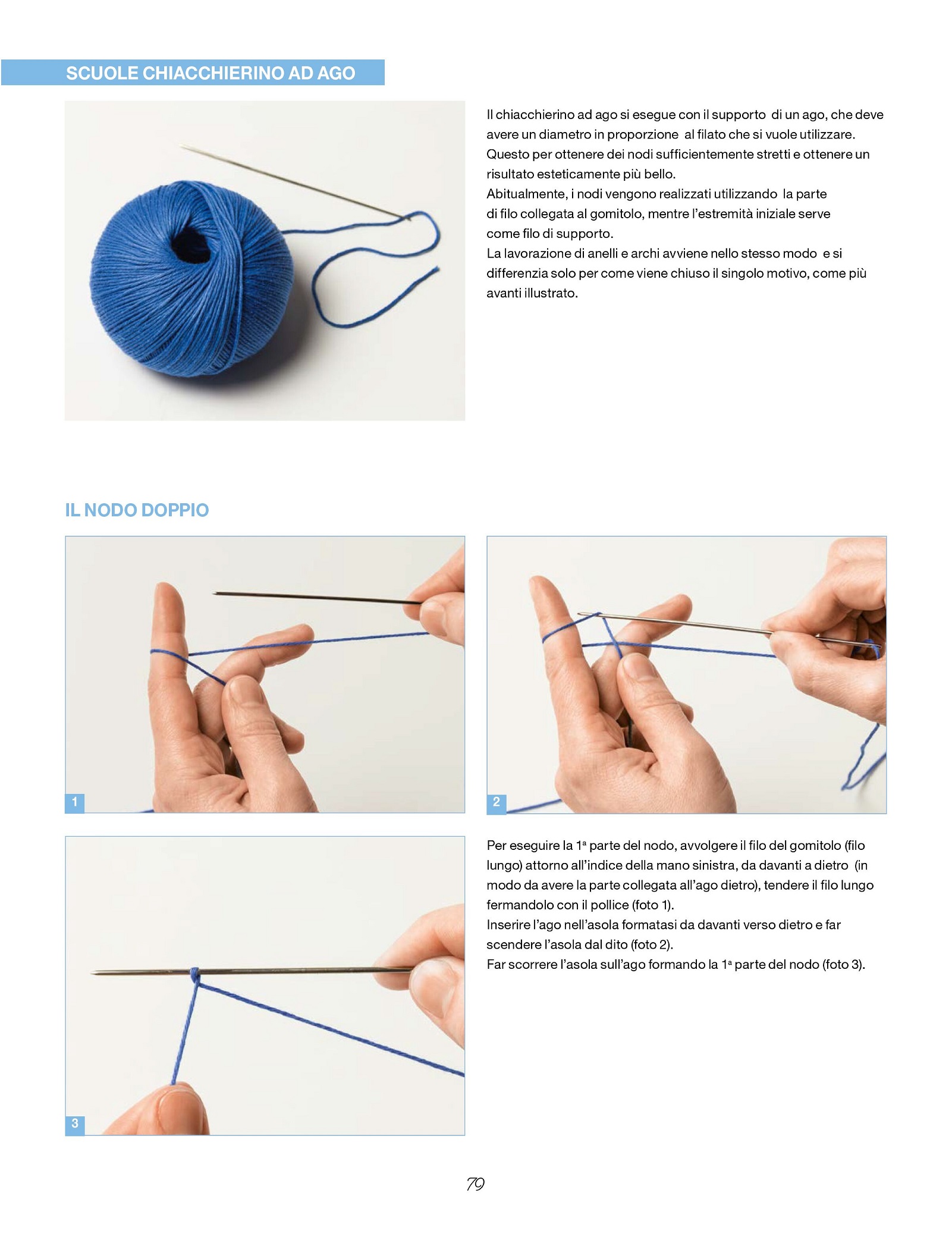 SCUOLE CHIACCHIERINO AD AGO

Il chiacchierino ad ago si esegue con il supporto di un ago, che deve avere un diametro in proporzione al filato che si vuole utilizzare. Questo per ottenere dei nodi sufficientemente stretti e ottenere un risultato esteticamente più bello.
Abitualmente, i nodi vengono realizzati utilizzando la parte di filo collegata al gomitolo, mentre l'estremità iniziale serve come filo di supporto.
La lavorazione di anelli e archi avviene nello stesso modo e si differenzia solo per come viene chiuso il singolo motivo, come più avanti illustrato.

IL NODO DOPPIO

1

2

3

Per eseguire la 1ª parte del nodo, avvolgere il filo del gomitolo (filo lungo) attorno all'indice della mano sinistra, da davanti a dietro (in modo da avere la parte collegata all'ago dietro), tendere il filo lungo fermandolo con il pollice (foto 1).
Inserire l'ago nell'asola formatasi da davanti verso dietro e far scendere l'asola dal dito (foto 2).
Far scorrere l'asola sull'ago formando la 1ª parte del nodo (foto 3).

79