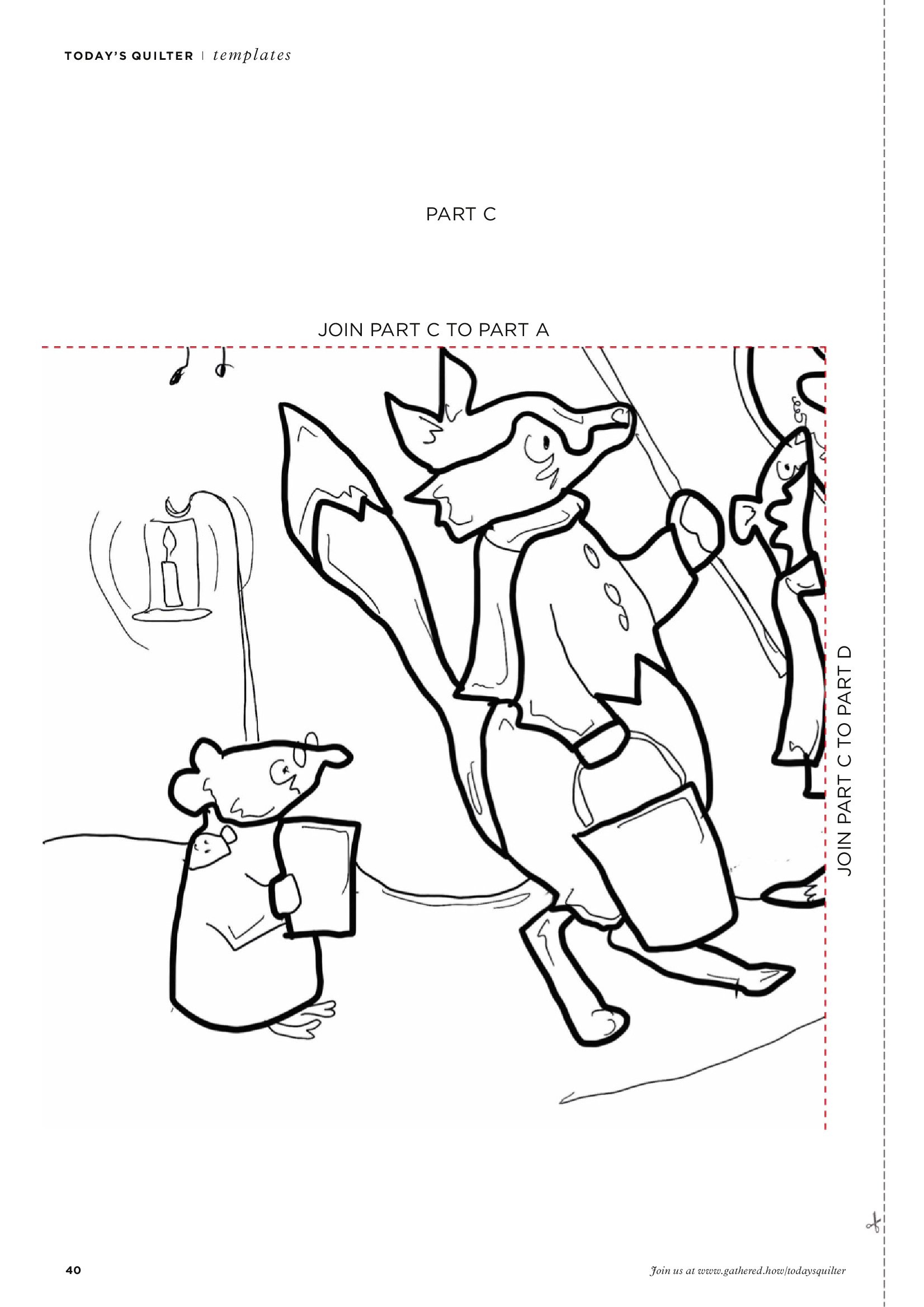 TODAY'S QUILTER | templates

PART C

JOIN PART C TO PART A

JOIN PART C TO PART D

40

Join us at www.gathered.how/todaysquilter