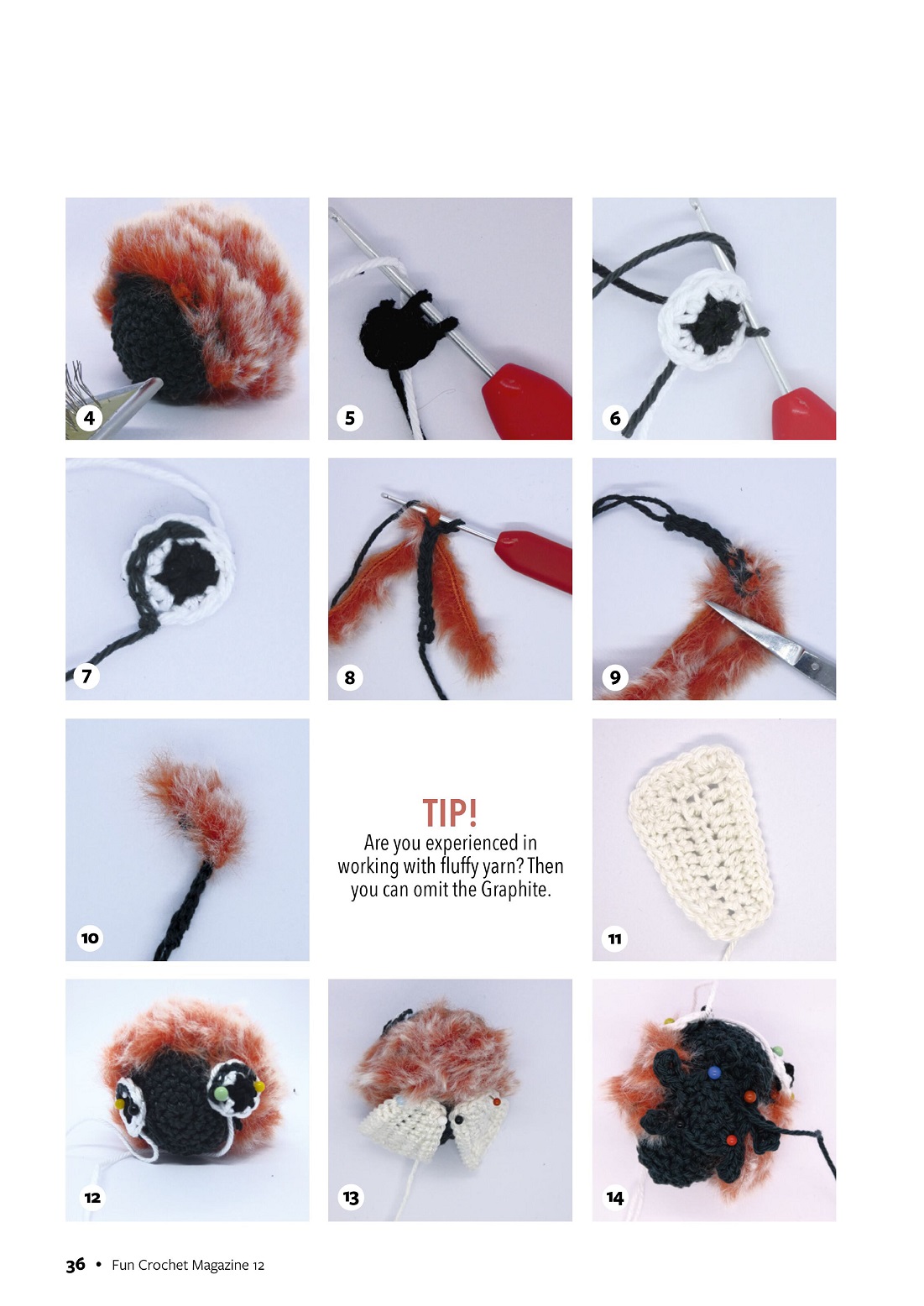 4

5

6

7

8

9

10

TIP!
Are you experienced in working with fluffy yarn? Then you can omit the Graphite.

11

12

13

14

36 • Fun Crochet Magazine 12