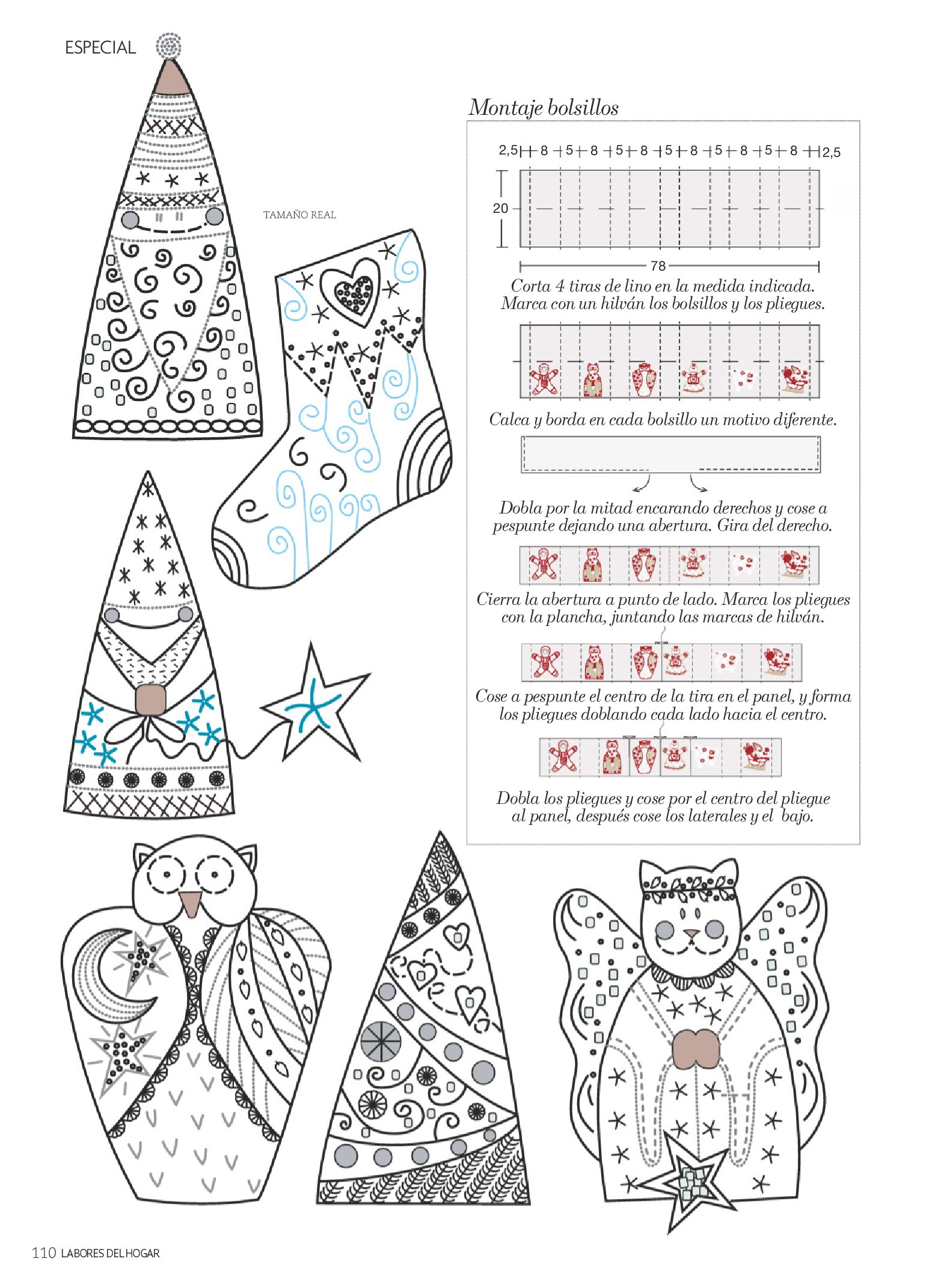 ESPECIAL

TAMAÑO REAL

Montaje bolsillos

2,5 8 5 8 5 8 5 8 5 8 5 8 2,5

20

78

Corta 4 tiras de lino en la medida indicada. Marca con un hilván los bolsillos y los pliegues.

Calca y borda en cada bolsillo un motivo diferente.

Dobla por la mitad encarando derechos y cose a pespunte dejando una abertura. Gira del derecho.

Cierra la abertura a punto de lado. Marca los pliegues con la plancha, juntando las marcas de hilván.

Cose a pespunte el centro de la tira en el panel, y forma los pliegues doblando cada lado hacia el centro.

Dobla los pliegues y cose por el centro del pliegue al panel, después cose los laterales y el bajo.

110 LABORES DEL HOGAR