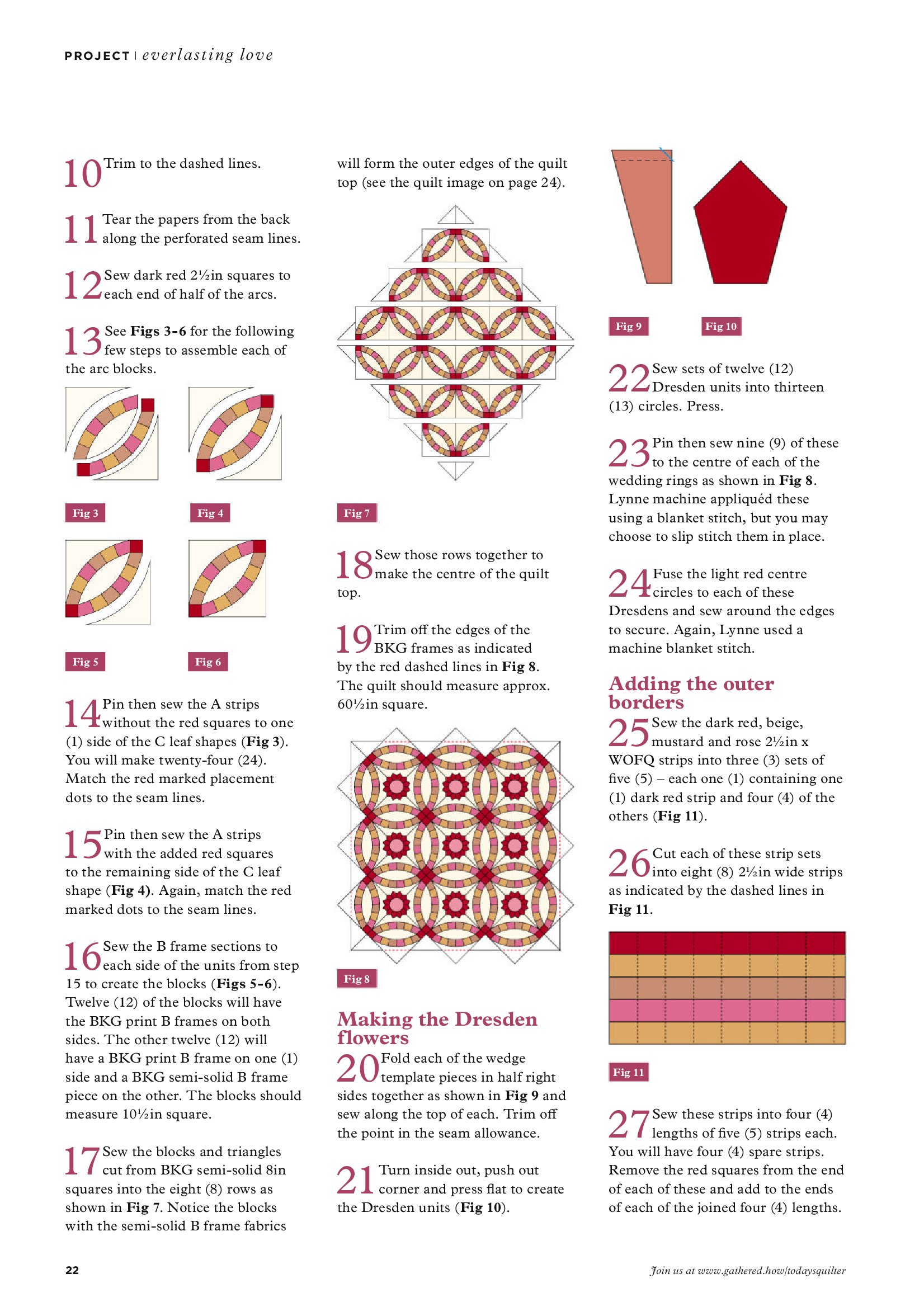 PROJECT | everlasting love

10 Trim to the dashed lines.

11 Tear the papers from the back along the perforated seam lines.

12 Sew dark red 2½in squares to each end of half of the arcs.

13 See **Figs 3-6** for the following few steps to assemble each of the arc blocks.

Fig 3

Fig 4

Fig 5

Fig 6

14 Pin then sew the A strips without the red squares to one (1) side of the C leaf shapes (**Fig 3**). You will make twenty-four (24). Match the red marked placement dots to the seam lines.

15 Pin then sew the A strips with the added red squares to the remaining side of the C leaf shape (**Fig 4**). Again, match the red marked dots to the seam lines.

16 Sew the B frame sections to each side of the units from step 15 to create the blocks (**Figs 5-6**). Twelve (12) of the blocks will have the BKG print B frames on both sides. The other twelve (12) will have a BKG print B frame on one (1) side and a BKG semi-solid B frame piece on the other. The blocks should measure 10½in square.

17 Sew the blocks and triangles cut from BKG semi-solid 8in squares into the eight (8) rows as shown in **Fig 7**. Notice the blocks with the semi-solid B frame fabrics will form the outer edges of the quilt top (see the quilt image on page 24).

Fig 7

18 Sew those rows together to make the centre of the quilt top.

19 Trim off the edges of the BKG frames as indicated by the red dashed lines in **Fig 8**. The quilt should measure approx. 60½in square.

Fig 8

Making the Dresden flowers

20 Fold each of the wedge template pieces in half right sides together as shown in **Fig 9** and sew along the top of each. Trim off the point in the seam allowance.

21 Turn inside out, push out corner and press flat to create the Dresden units (**Fig 10**).

Fig 9

Fig 10

22 Sew sets of twelve (12) Dresden units into thirteen (13) circles. Press.

23 Pin then sew nine (9) of these to the centre of each of the wedding rings as shown in **Fig 8**. Lynne machine appliquéd these using a blanket stitch, but you may choose to slip stitch them in place.

24 Fuse the light red centre circles to each of these Dresdens and sew around the edges to secure. Again, Lynne used a machine blanket stitch.

Adding the outer borders

25 Sew the dark red, beige, mustard and rose 2½in x WOFQ strips into three (3) sets of five (5) – each one (1) containing one (1) dark red strip and four (4) of the others (**Fig 11**).

26 Cut each of these strip sets into eight (8) 2½in wide strips as indicated by the dashed lines in **Fig 11**.

Fig 11

27 Sew these strips into four (4) lengths of five (5) strips each. You will have four (4) spare strips. Remove the red squares from the end of each of these and add to the ends of each of the joined four (4) lengths.

22

Join us at www.gathered.how/todaysquilter