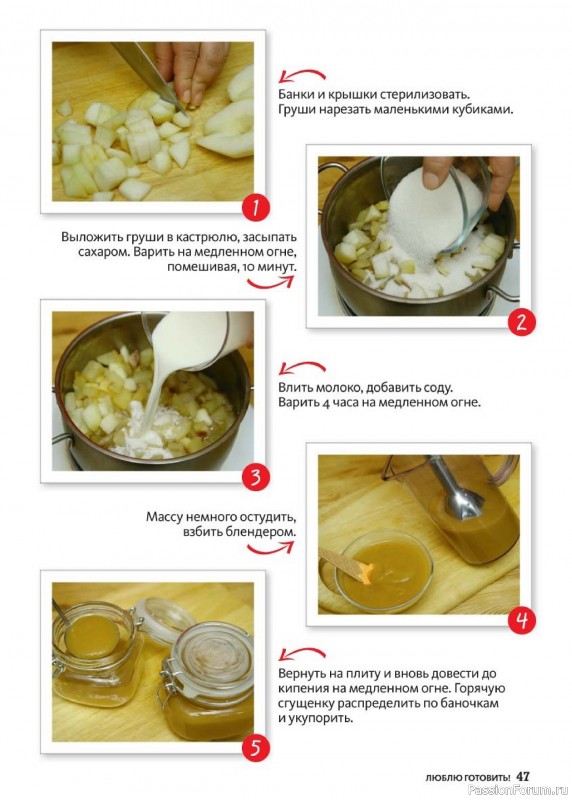 Банки и крышки стерилизовать. Груши нарезать маленькими кубиками.

1

Выложить груши в кастрюлю, засыпать сахаром. Варить на медленном огне, помешивая, 10 минут.

2

Влить молоко, добавить соду. Варить 4 часа на медленном огне.

3

Массу немного остудить, взбить блендером.

4

Вернуть на плиту и вновь довести до кипения на медленном огне. Горячую сгущенку распределить по баночкам и укупорить.

5

ЛЮБЛЮ ГОТОВИТЬ! 47

PassionForum.ru