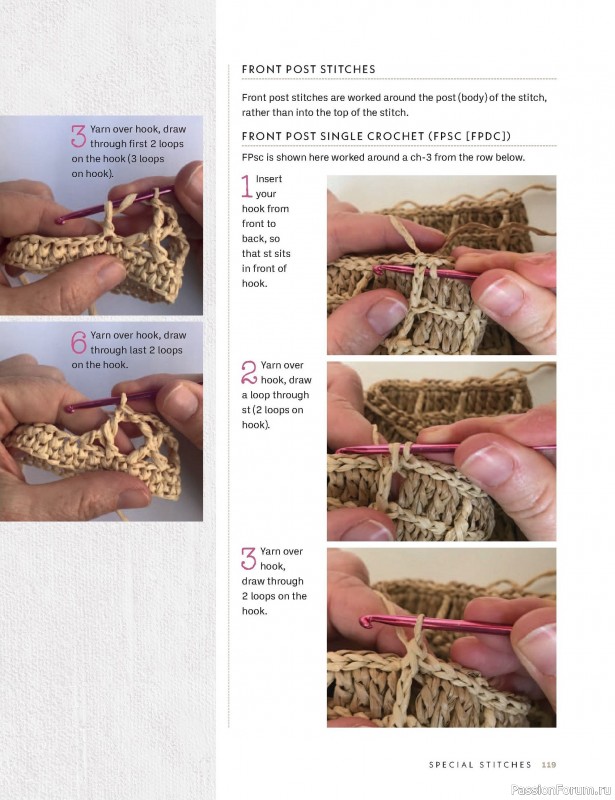 3 Yarn over hook, draw through first 2 loops on the hook (3 loops on hook).

6 Yarn over hook, draw through last 2 loops on the hook.

FRONT POST STITCHES

Front post stitches are worked around the post (body) of the stitch, rather than into the top of the stitch.

FRONT POST SINGLE CROCHET (FPSC [FPDC])

FPsc is shown here worked around a ch-3 from the row below.

1 Insert your hook from front to back, so that st sits in front of hook.

2 Yarn over hook, draw a loop through st (2 loops on hook).

3 Yarn over hook, draw through 2 loops on the hook.

SPECIAL STITCHES 119

PassionForum.ru