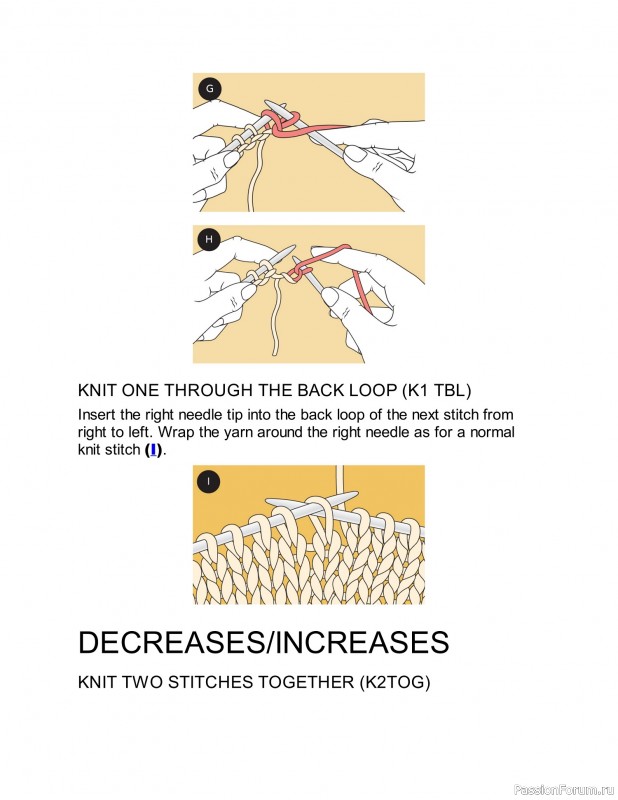 G

H

KNIT ONE THROUGH THE BACK LOOP (K1 TBL)

Insert the right needle tip into the back loop of the next stitch from right to left. Wrap the yarn around the right needle as for a normal knit stitch (I).

I

DECREASES/INCREASES

KNIT TWO STITCHES TOGETHER (K2TOG)

PassionForum.ru