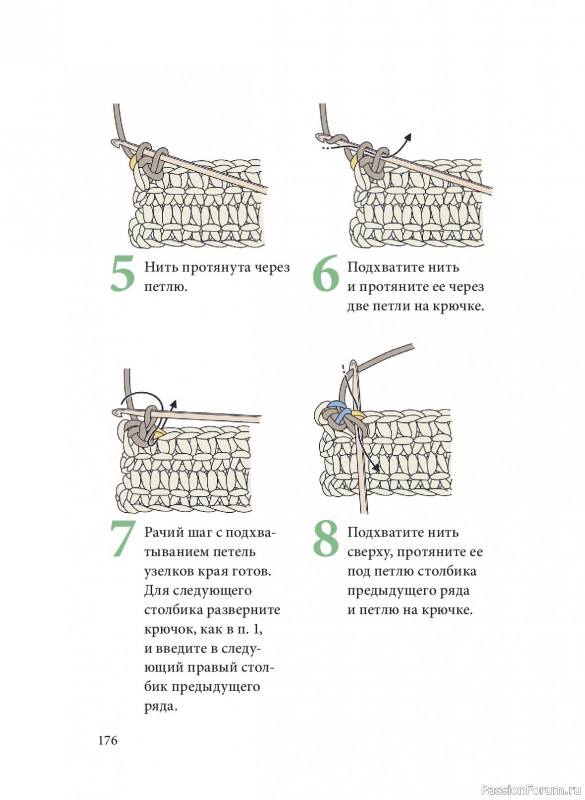 5 Нить протянута через петлю.

6 Подхватите нить и протяните ее через две петли на крючке.

7 Рачий шаг с подхватыванием петель узелков края готов. Для следующего столбика разверните крючок, как в п. 1, и введите в следующий правый столбик предыдущего ряда.

8 Подхватите нить сверху, протяните ее под петлю столбика предыдущего ряда и петлю на крючке.

176

PassionForum.ru