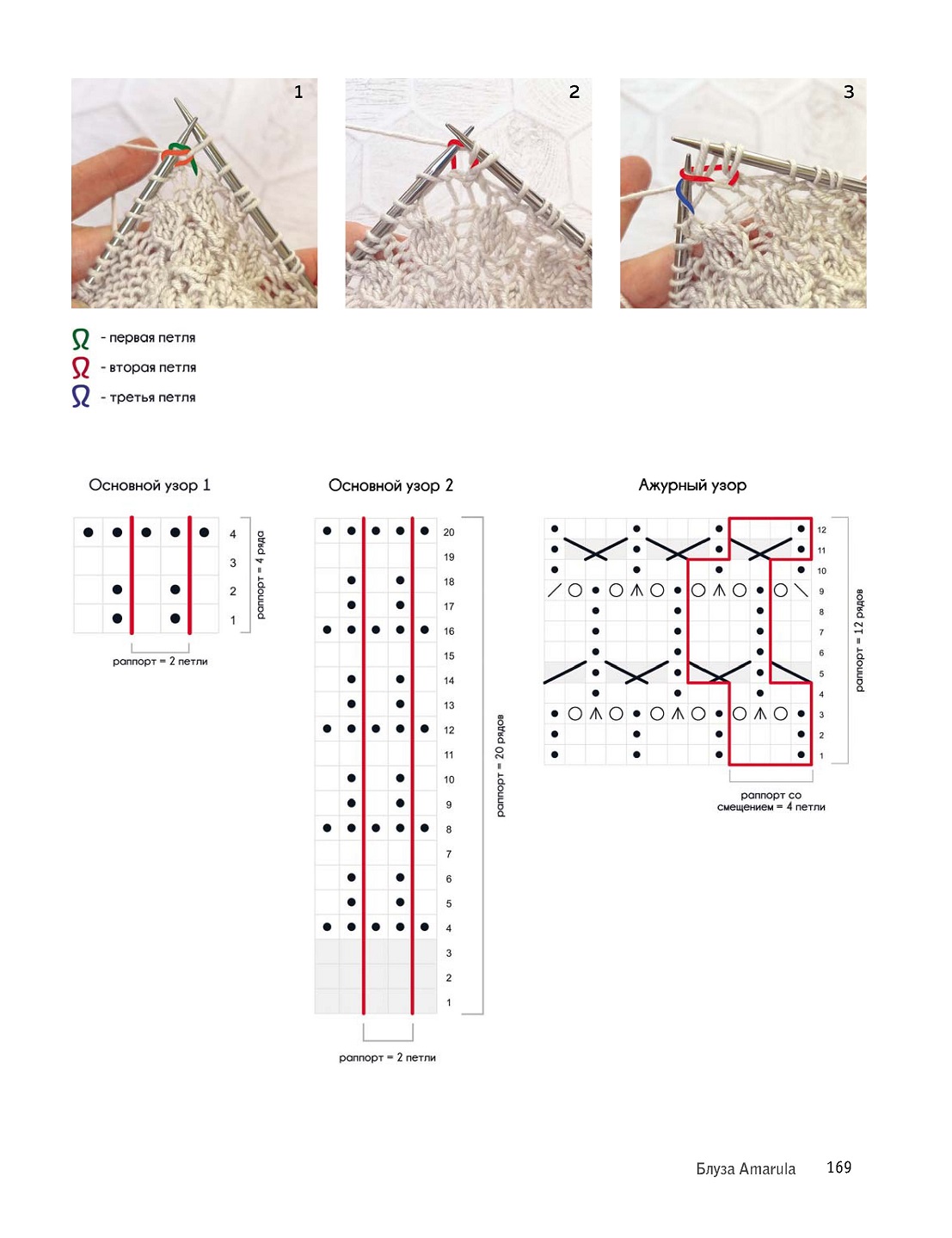 1

2

3

- первая петля

- вторая петля

- третья петля

Основной узор 1

4
3
2
1

раппорт = 4 ряда

раппорт = 2 петли

Основной узор 2

20
19
18
17
16
15
14
13
12
11
10
9
8
7
6
5
4
3
2
1

раппорт = 20 рядов

раппорт = 2 петли

Ажурный узор

12
11
10
9
8
7
6
5
4
3
2
1

раппорт = 12 рядов

раппорт со смещением = 4 петли

Блуза Amarula 169