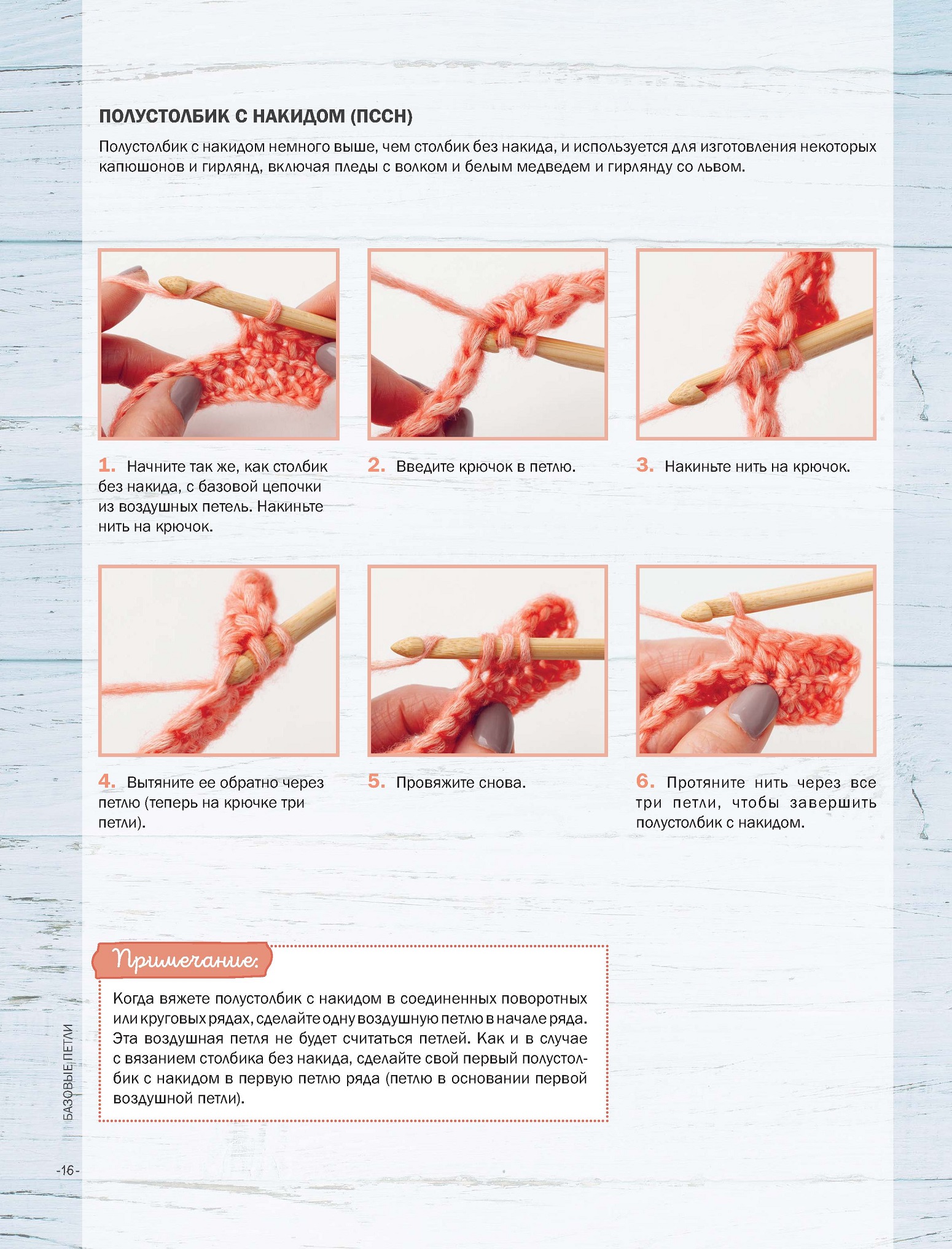 ПОЛУСТОЛБИК С НАКИДОМ (ПССН)

Полустолбик с накидом немного выше, чем столбик без накида, и используется для изготовления некоторых капюшонов и гирлянд, включая пледы с волком и белым медведем и гирлянду со львом.

1. Начните так же, как столбик без накида, с базовой цепочки из воздушных петель. Накиньте нить на крючок.

2. Введите крючок в петлю.

3. Накиньте нить на крючок.

4. Вытяните ее обратно через петлю (теперь на крючке три петли).

5. Провяжите снова.

6. Протяните нить через все три петли, чтобы завершить полустолбик с накидом.

Примечание:

Когда вяжете полустолбик с накидом в соединенных поворотных или круговых рядах, сделайте одну воздушную петлю в начале ряда. Эта воздушная петля не будет считаться петлей. Как и в случае с вязанием столбика без накида, сделайте свой первый полустолбик с накидом в первую петлю ряда (петлю в основании первой воздушной петли).

БАЗОВЫЕ ПЕТЛИ

-16-