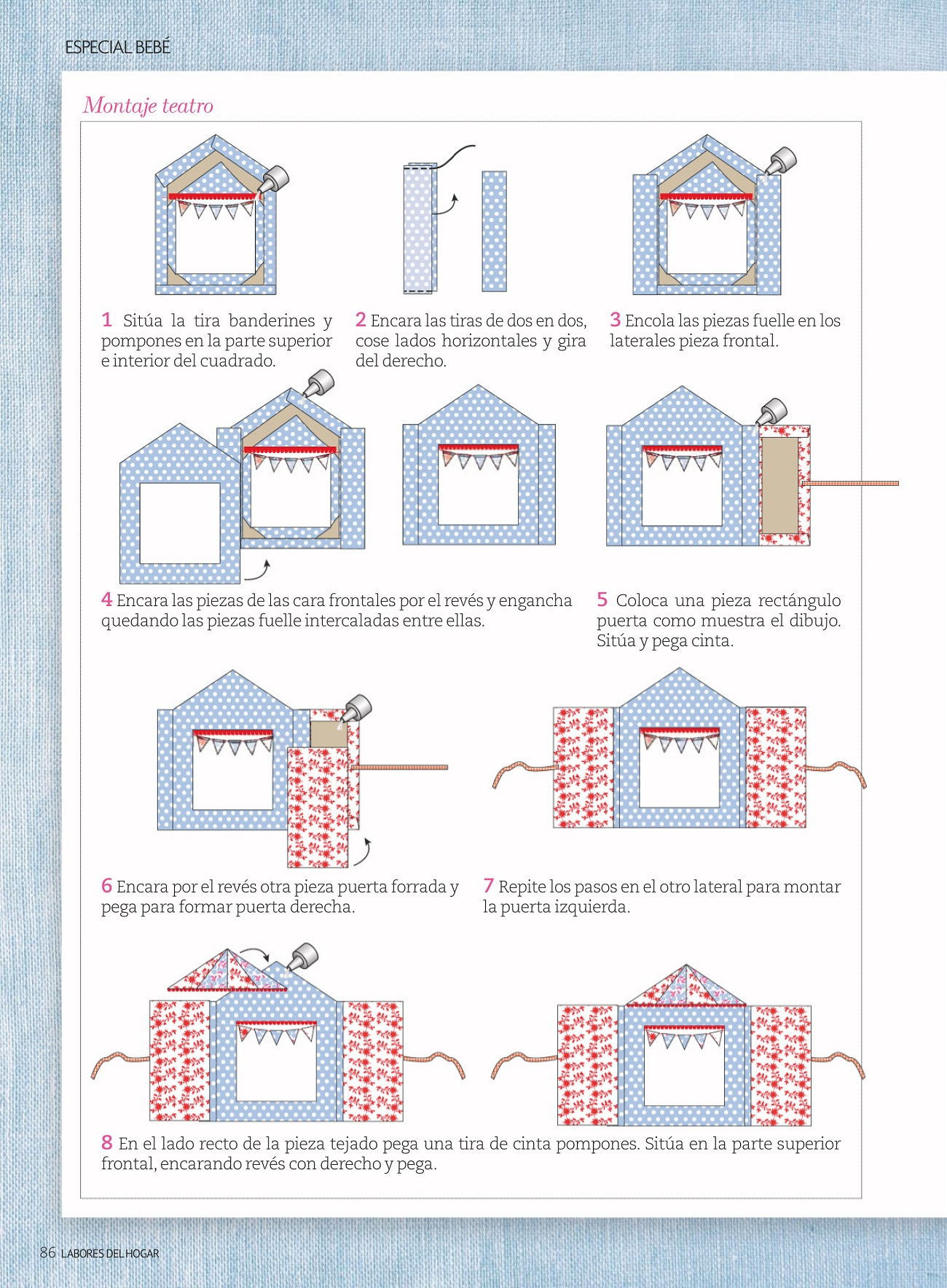 ESPECIAL BEBÉ

Montaje teatro

1 Sitúa la tira banderines y pompones en la parte superior e interior del cuadrado.

2 Encara las tiras de dos en dos, cose lados horizontales y gira del derecho.

3 Encola las piezas fuelle en los laterales pieza frontal.

4 Encara las piezas de las cara frontales por el revés y engancha quedando las piezas fuelle intercaladas entre ellas.

5 Coloca una pieza rectángulo puerta como muestra el dibujo. Sitúa y pega cinta.

6 Encara por el revés otra pieza puerta forrada y pega para formar puerta derecha.

7 Repite los pasos en el otro lateral para montar la puerta izquierda.

8 En el lado recto de la pieza tejado pega una tira de cinta pompones. Sitúa en la parte superior frontal, encarando revés con derecho y pega.

86 LABORES DEL HOGAR