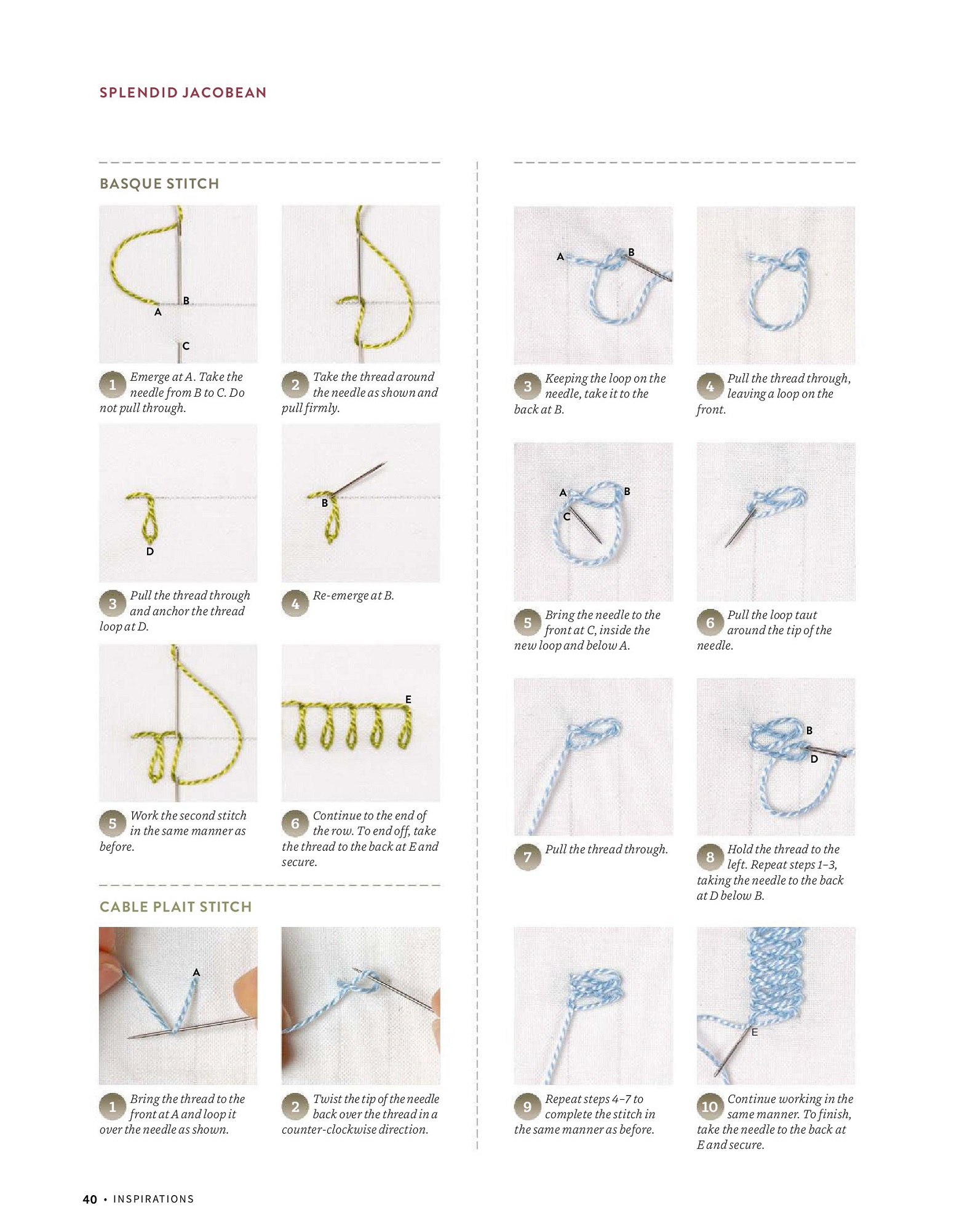 SPLENDID JACOBEAN

BASQUE STITCH

A B C

1 Emerge at A. Take the needle from B to C. Do not pull through.

2 Take the thread around the needle as shown and pull firmly.

D

3 Pull the thread through and anchor the thread loop at D.

B

4 Re-emerge at B.

5 Work the second stitch in the same manner as before.

E

6 Continue to the end of the row. To end off, take the thread to the back at E and secure.

CABLE PLAIT STITCH

A

1 Bring the thread to the front at A and loop it over the needle as shown.

2 Twist the tip of the needle back over the thread in a counter-clockwise direction.

A B

3 Keeping the loop on the needle, take it to the back at B.

4 Pull the thread through, leaving a loop on the front.

A B C

5 Bring the needle to the front at C, inside the new loop and below A.

6 Pull the loop taut around the tip of the needle.

7 Pull the thread through.

B D

8 Hold the thread to the left. Repeat steps 1–3, taking the needle to the back at D below B.

9 Repeat steps 4–7 to complete the stitch in the same manner as before.

E

10 Continue working in the same manner. To finish, take the needle to the back at E and secure.

40 • INSPIRATIONS