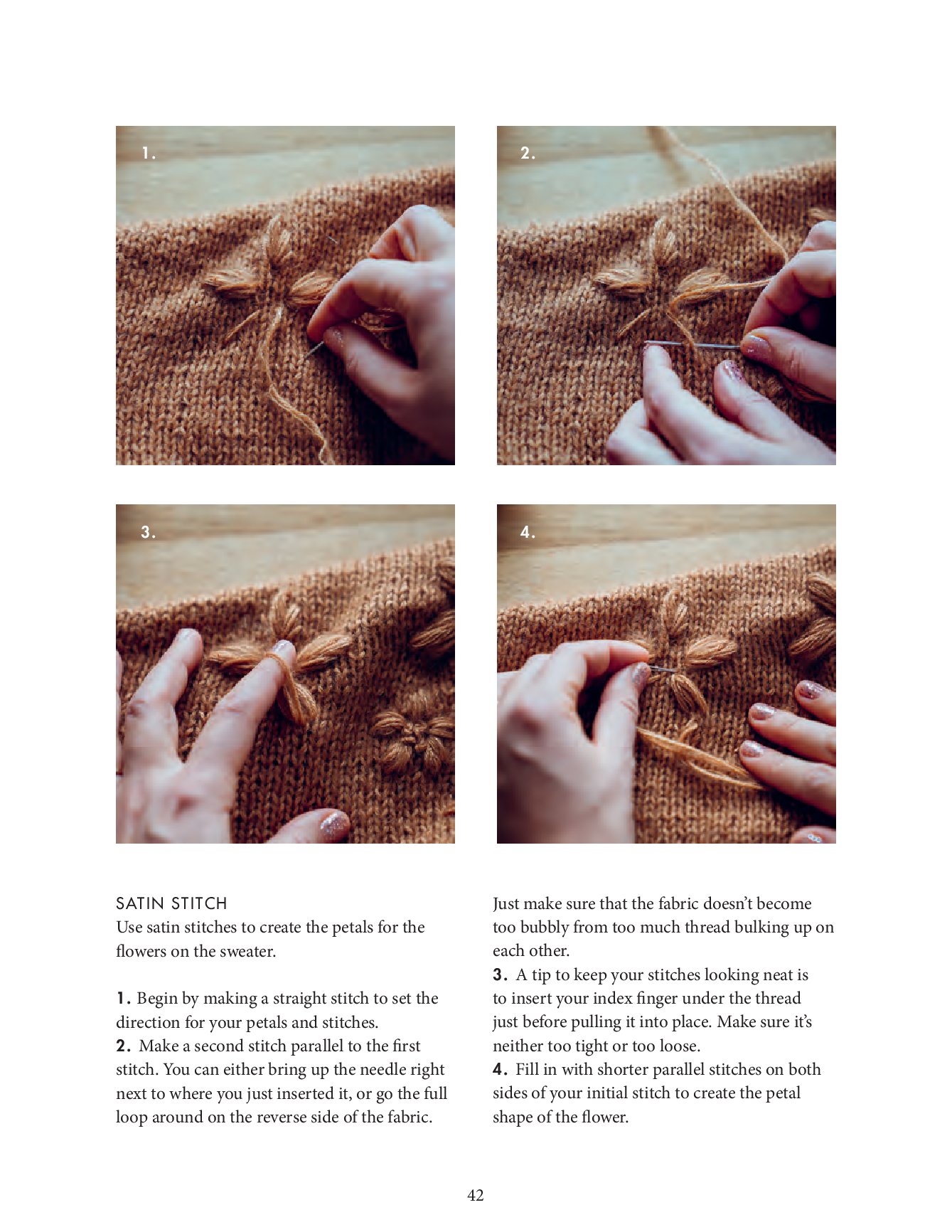 1.

2.

3.

4.

SATIN STITCH
Use satin stitches to create the petals for the flowers on the sweater.

1. Begin by making a straight stitch to set the direction for your petals and stitches.
2. Make a second stitch parallel to the first stitch. You can either bring up the needle right next to where you just inserted it, or go the full loop around on the reverse side of the fabric.

Just make sure that the fabric doesn't become too bubbly from too much thread bulking up on each other.
3. A tip to keep your stitches looking neat is to insert your index finger under the thread just before pulling it into place. Make sure it's neither too tight or too loose.
4. Fill in with shorter parallel stitches on both sides of your initial stitch to create the petal shape of the flower.

42